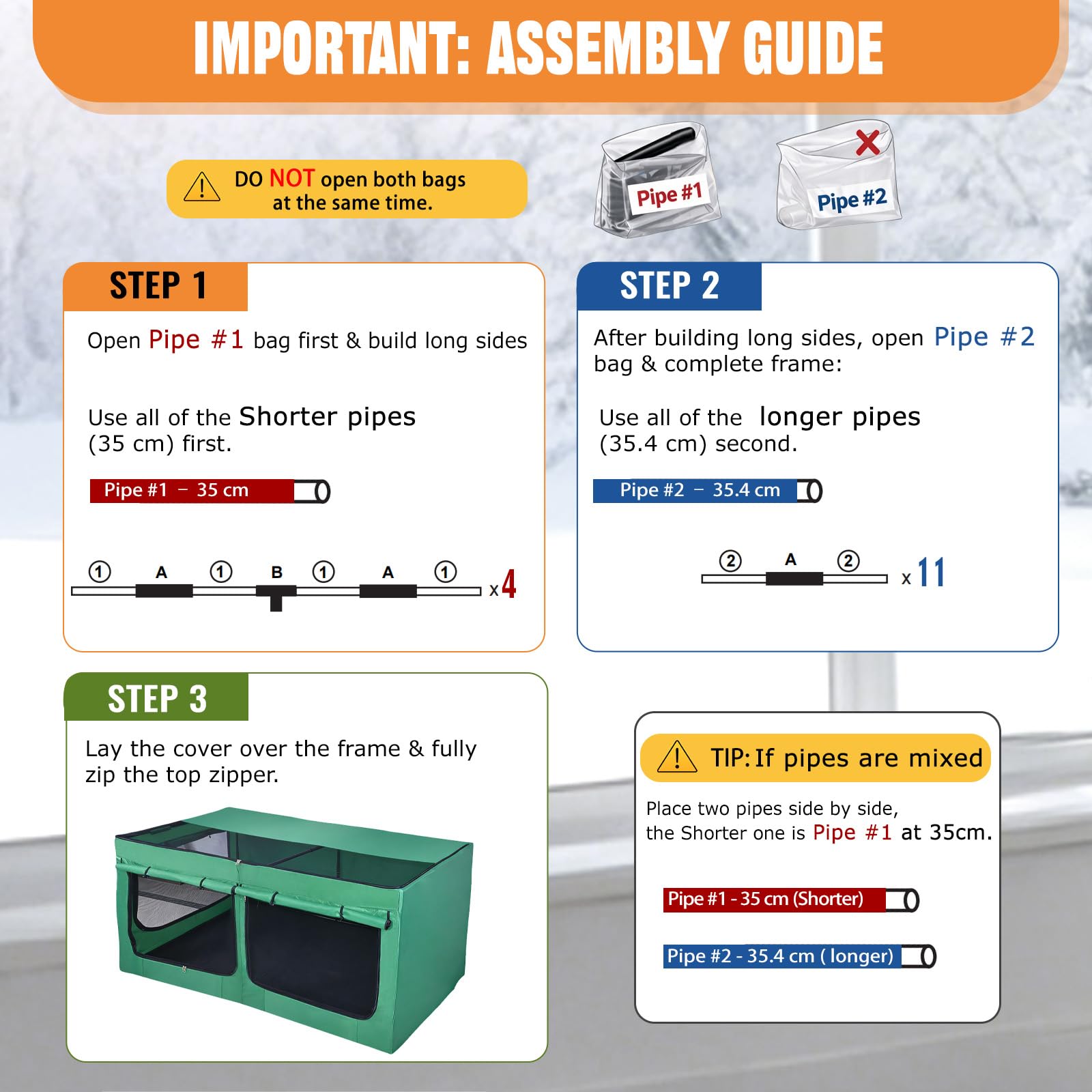 IMPORTANT: ASSEMBLY GUIDE

DO NOT open both bags at the same time.

Pipe #1

Pipe #2

STEP 1

Open Pipe #1 bag first & build long sides

Use all of the Shorter pipes (35 cm) first.

Pipe #1 – 35 cm

1 A 1 B 1 A 1 x4

STEP 2

After building long sides, open Pipe #2 bag & complete frame:

Use all of the longer pipes (35.4 cm) second.

Pipe #2 – 35.4 cm

2 A 2 x11

STEP 3

Lay the cover over the frame & fully zip the top zipper.

TIP: If pipes are mixed

Place two pipes side by side, the Shorter one is Pipe #1 at 35cm.

Pipe #1 - 35 cm (Shorter)

Pipe #2 - 35.4 cm ( longer)