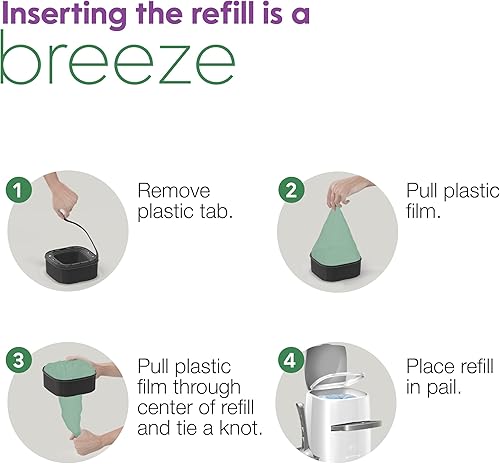 Inserting the refill is a
breeze

1 Remove plastic tab.

2 Pull plastic film.

3 Pull plastic film through center of refill and tie a knot.

4 Place refill in pail.