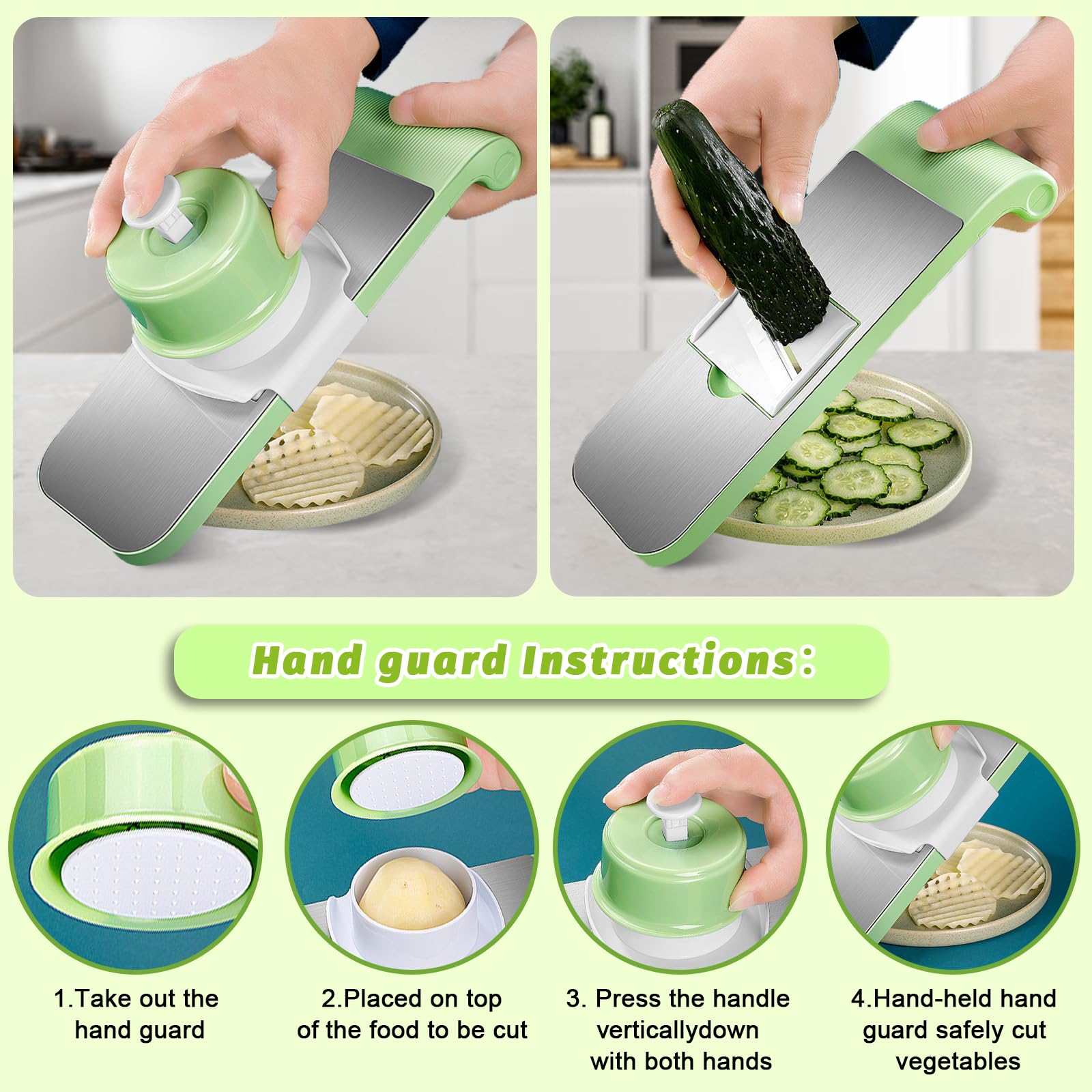 Hand guard Instructions:

1.Take out the hand guard

2.Placed on top of the food to be cut

3. Press the handle verticallydown with both hands

4.Hand-held hand guard safely cut vegetables