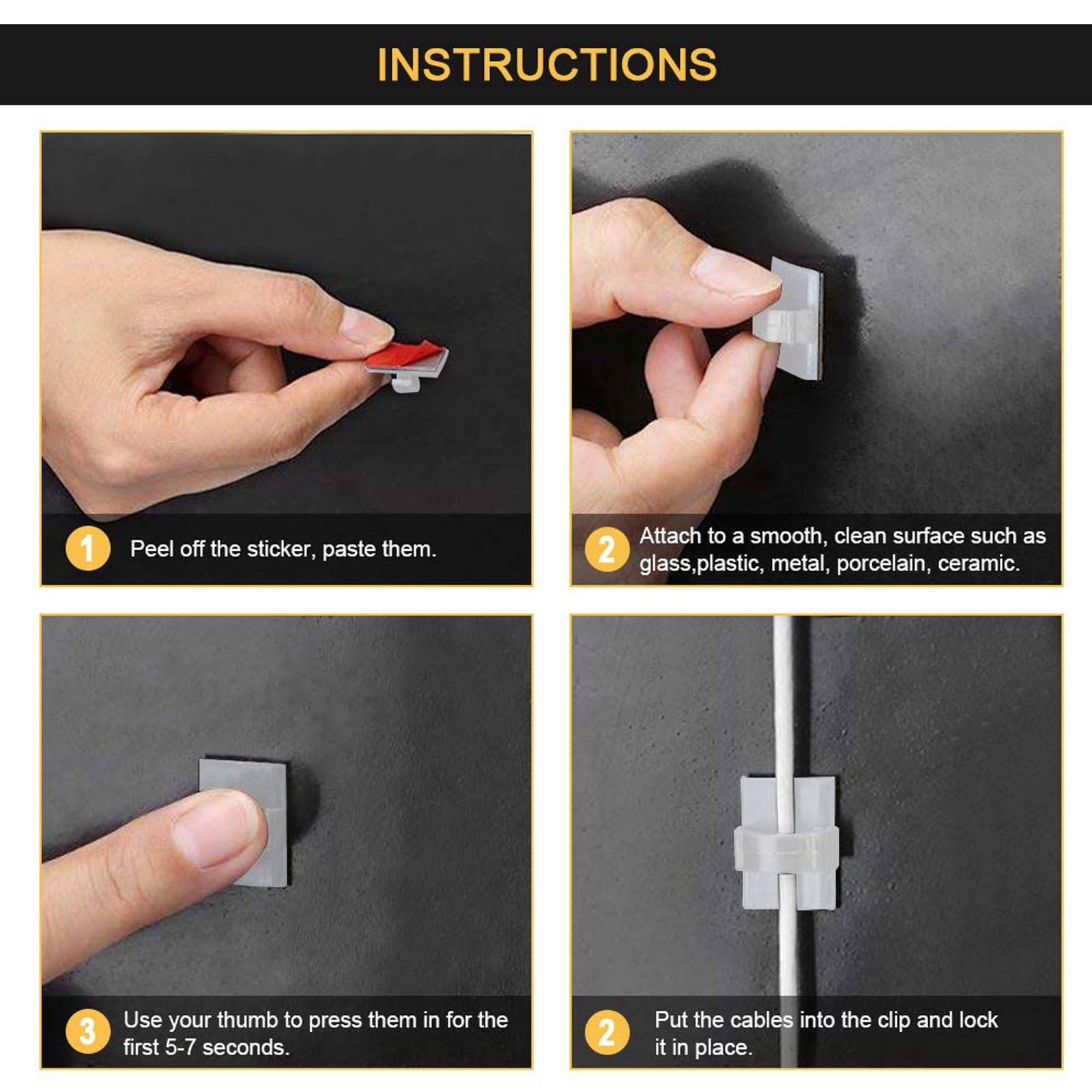 INSTRUCTIONS

1 Peel off the sticker, paste them.

2 Attach to a smooth, clean surface such as glass,plastic, metal, porcelain, ceramic.

3 Use your thumb to press them in for the first 5-7 seconds.

2 Put the cables into the clip and lock it in place.