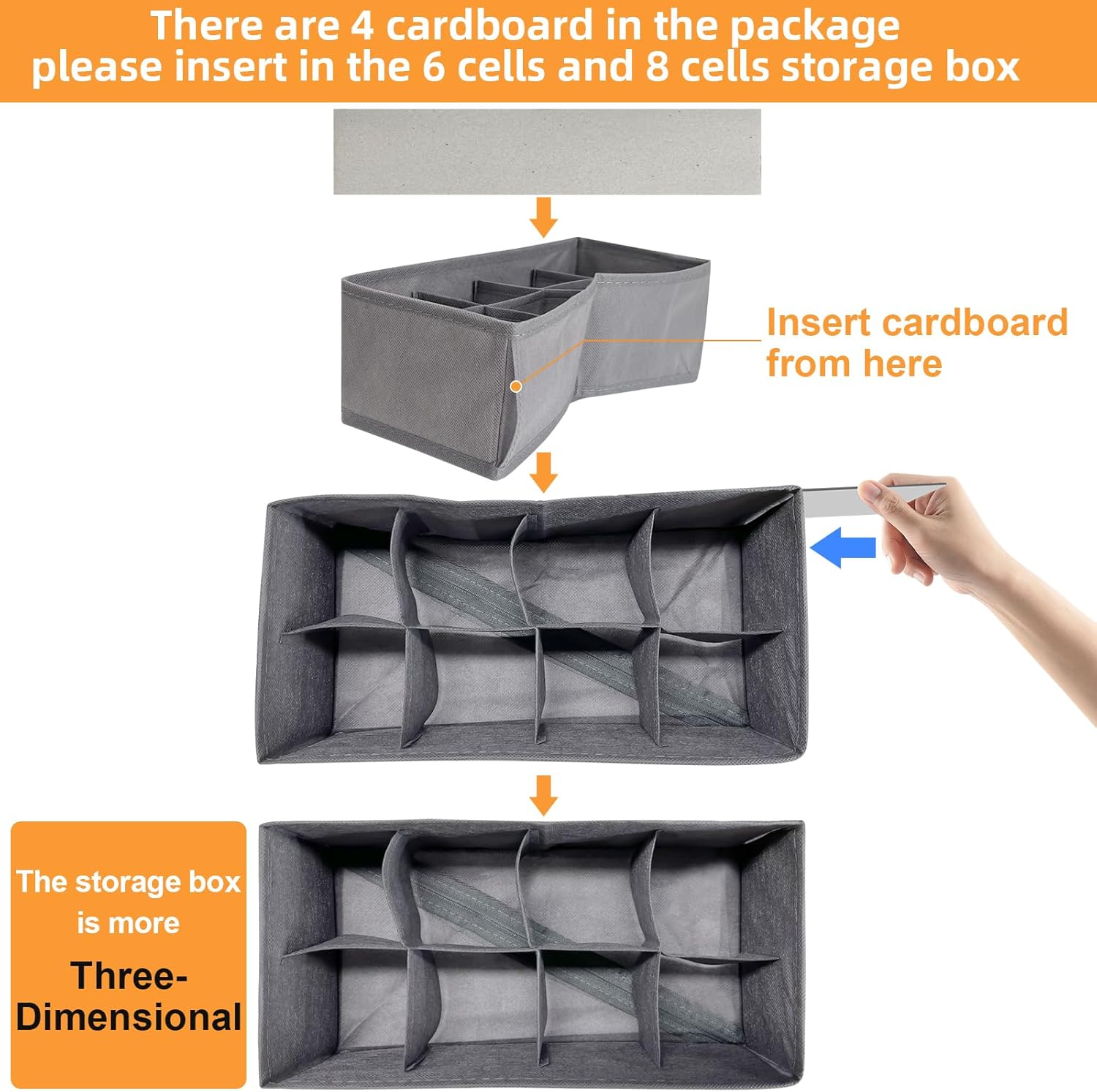 There are 4 cardboard in the package please insert in the 6 cells and 8 cells storage box

Insert cardboard from here

The storage box is more

Three-Dimensional