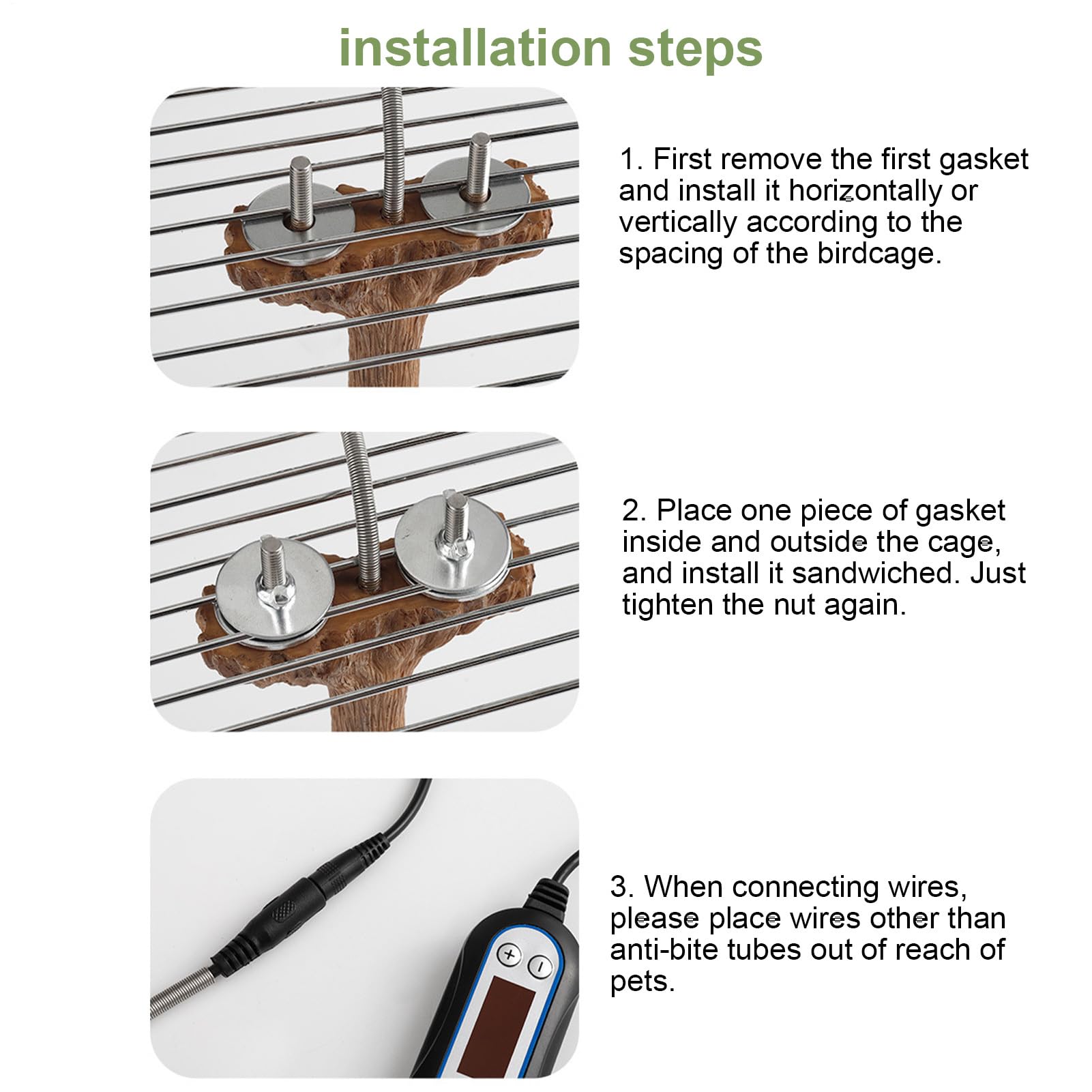 installation steps

1. First remove the first gasket and install it horizontally or vertically according to the spacing of the birdcage.

2. Place one piece of gasket inside and outside the cage, and install it sandwiched. Just tighten the nut again.

3. When connecting wires, please place wires other than anti-bite tubes out of reach of pets.

+

−