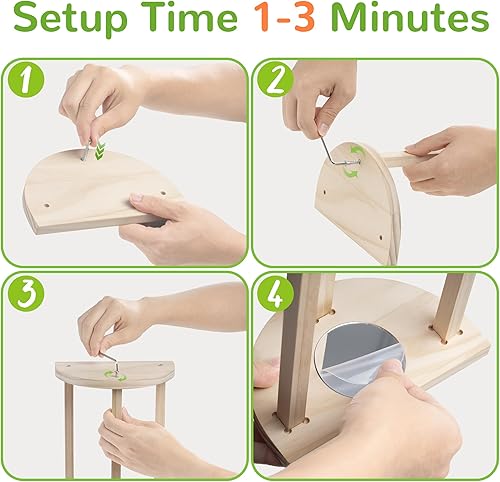 Setup Time 1-3 Minutes

1

2

3

4