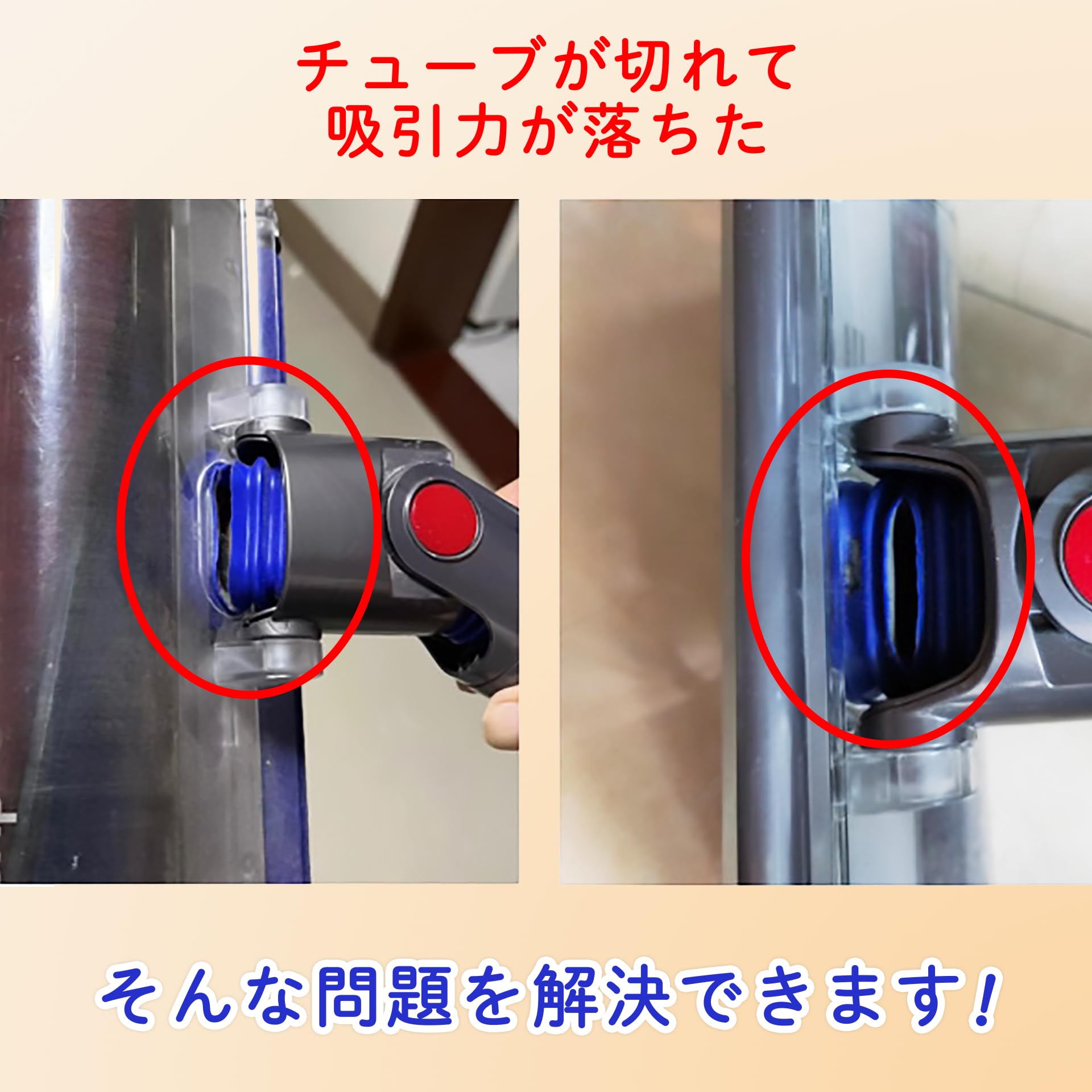 チューブが切れて
吸引力が落ちた

そんな問題を解決できます!