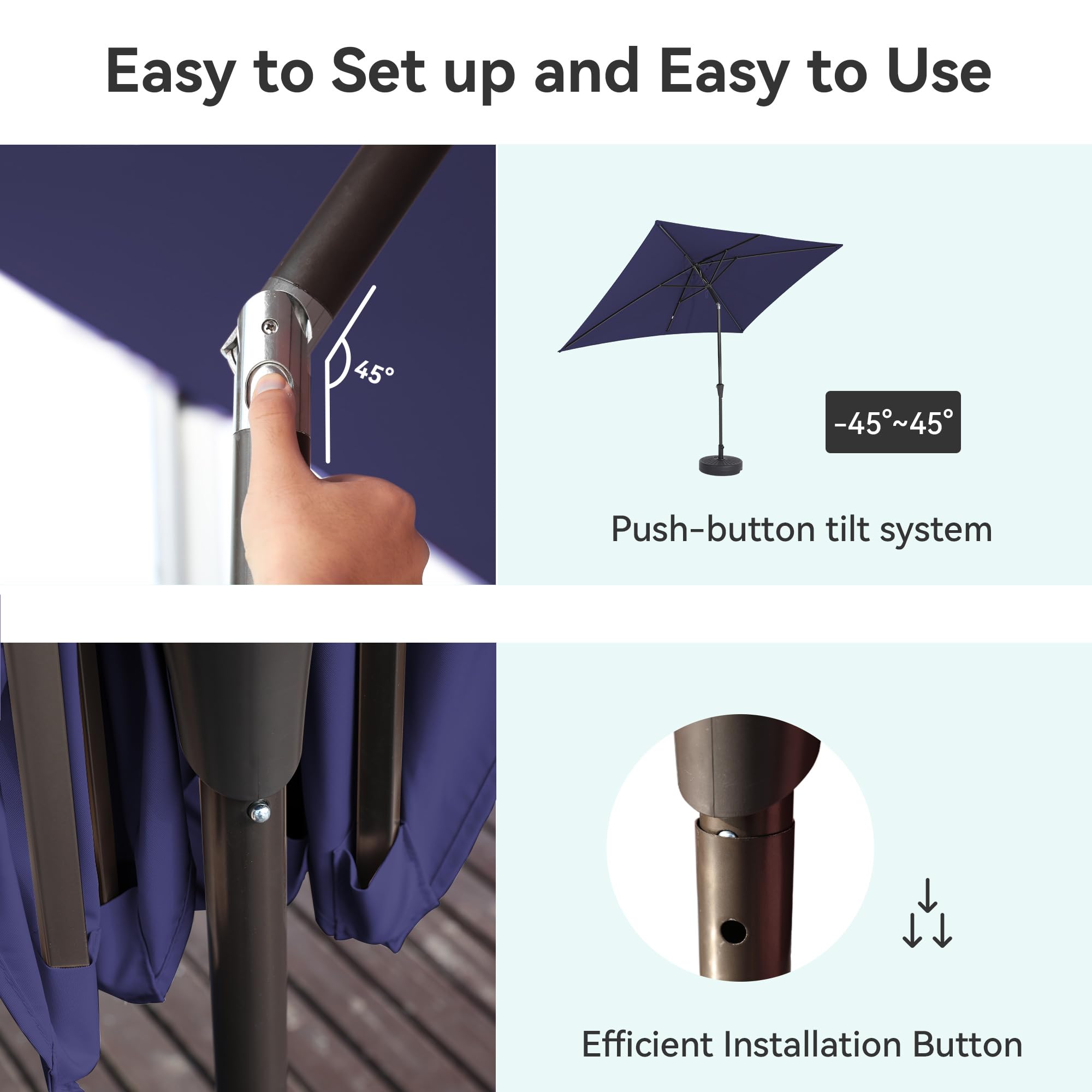 Easy to Set up and Easy to Use

45°

-45°~45°

Push-button tilt system

Efficient Installation Button