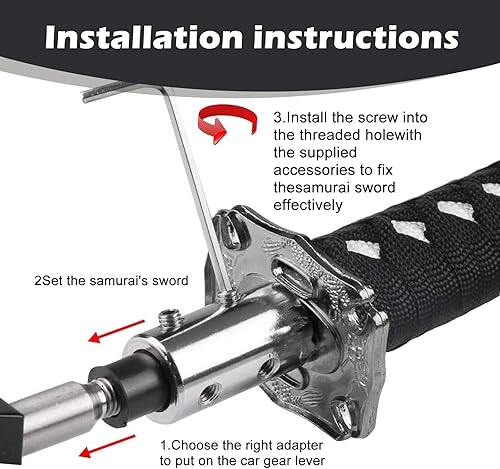 Installation instructions

3.Install the screw into the threaded holewith the supplied accessories to fix thesamurai sword effectively

2Set the samurai's sword

1.Choose the right adapter to put on the car gear lever