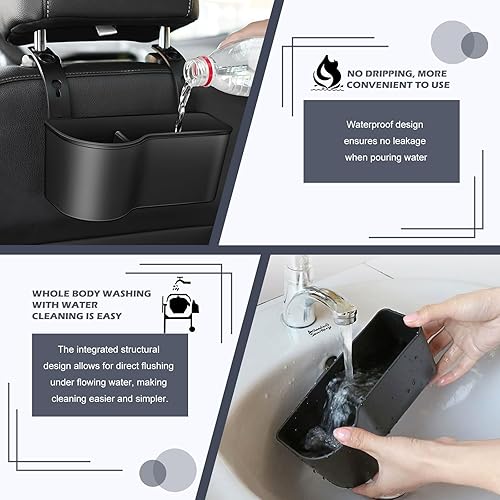 NO DRIPPING, MORE CONVENIENT TO USE

Waterproof design ensures no leakage when pouring water

WHOLE BODY WASHING WITH WATER CLEANING IS EASY

The integrated structural design allows for direct flushing under flowing water, making cleaning easier and simpler.