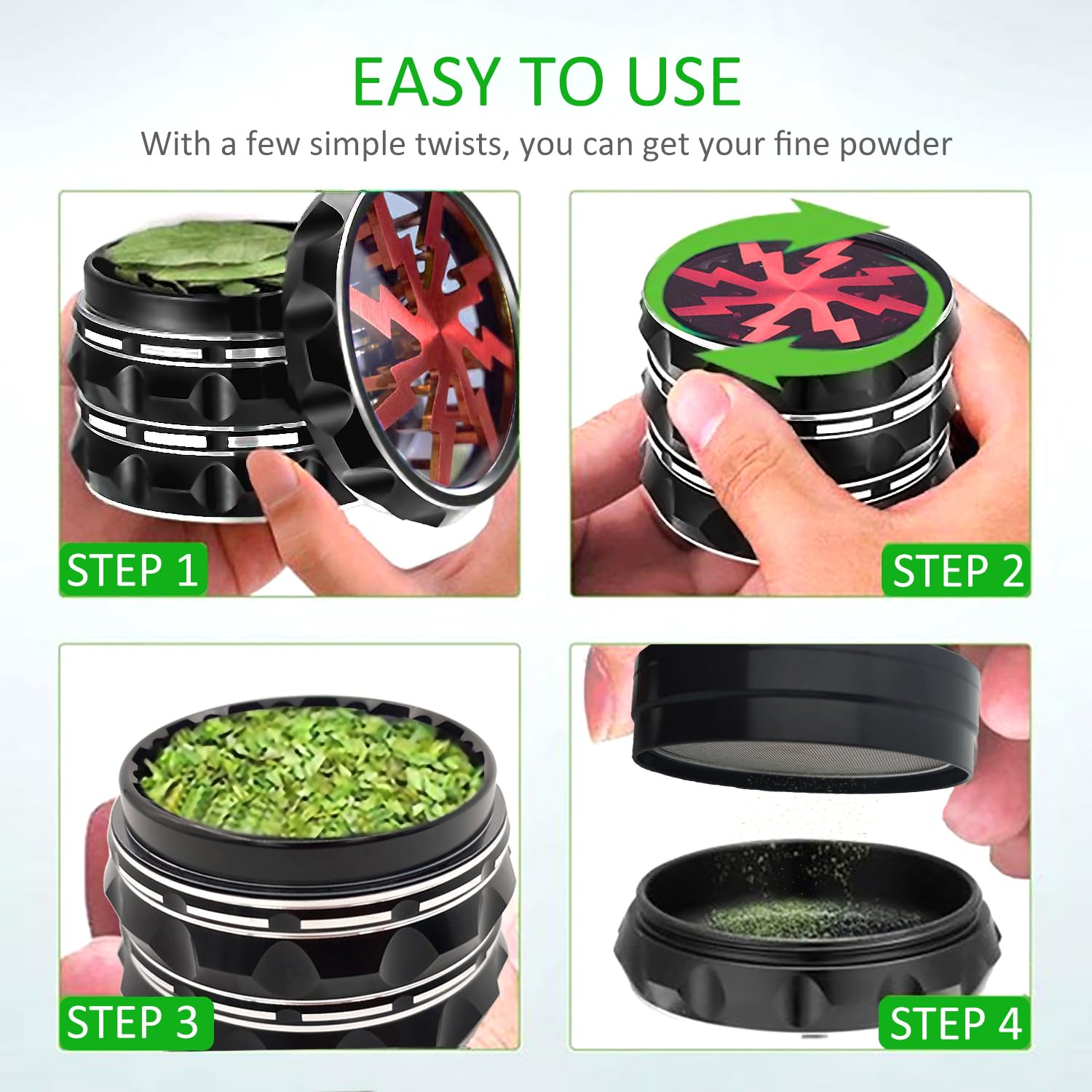 EASY TO USE

With a few simple twists, you can get your fine powder

STEP 1

STEP 2

STEP 3

STEP 4