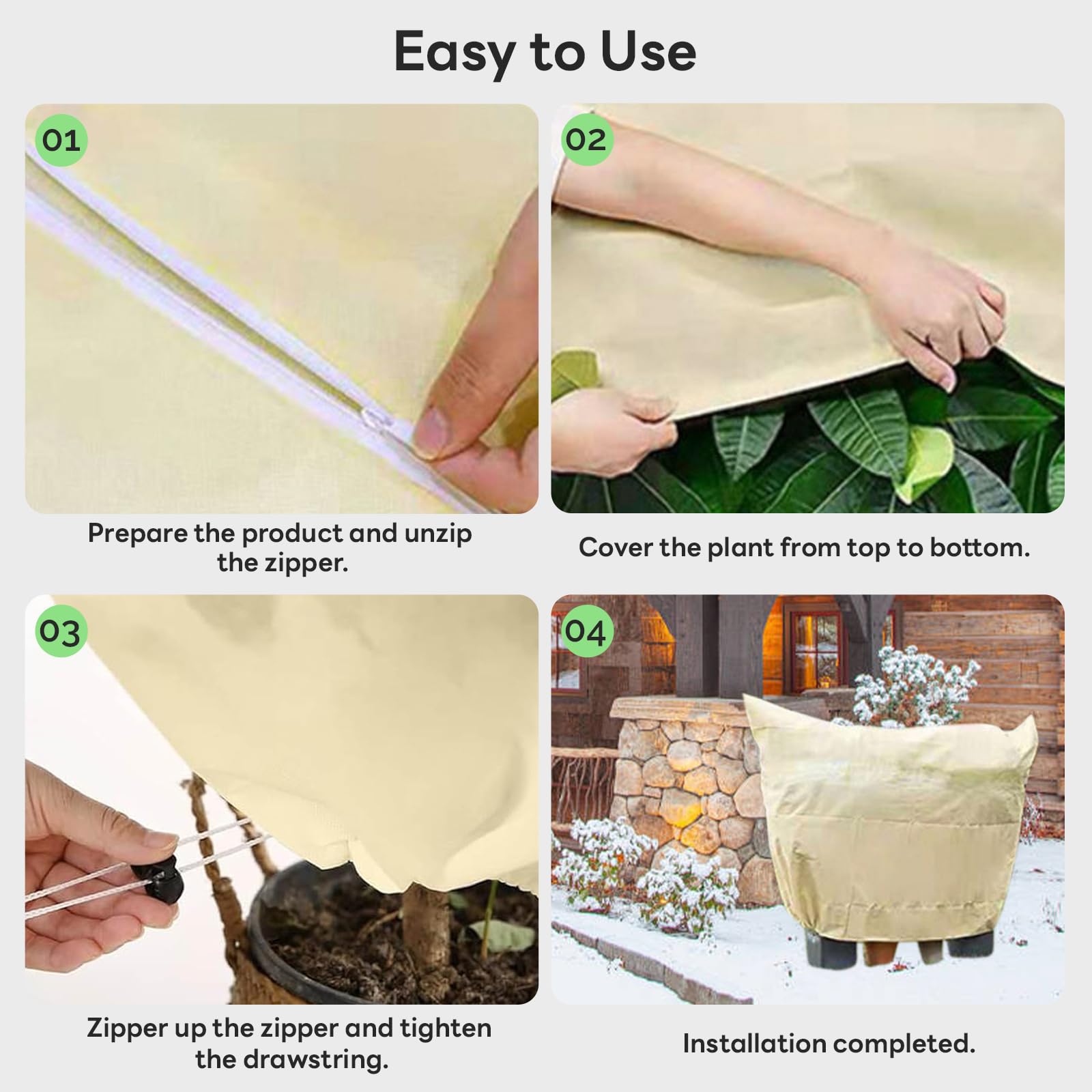 Easy to Use

01

Prepare the product and unzip the zipper.

02

Cover the plant from top to bottom.

03

Zipper up the zipper and tighten the drawstring.

04

Installation completed.