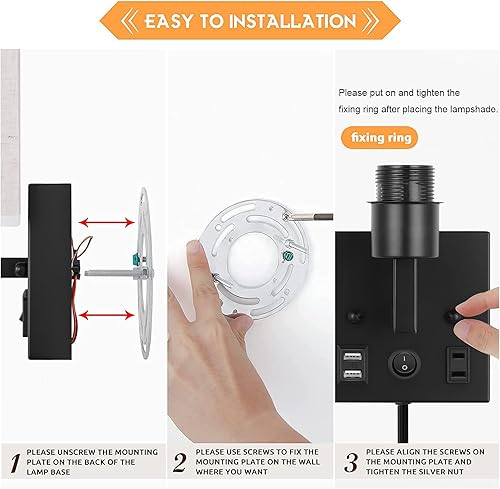 EASY TO INSTALLATION

Please put on and tighten the fixing ring after placing the lampshade.

fixing ring

1 PLEASE UNSCREW THE MOUNTING PLATE ON THE BACK OF THE LAMP BASE

2 PLEASE USE SCREWS TO FIX THE MOUNTING PLATE ON THE WALL WHERE YOU WANT

3 PLEASE ALIGN THE SCREWS ON THE MOUNTING PLATE AND TIGHTEN THE SILVER NUT