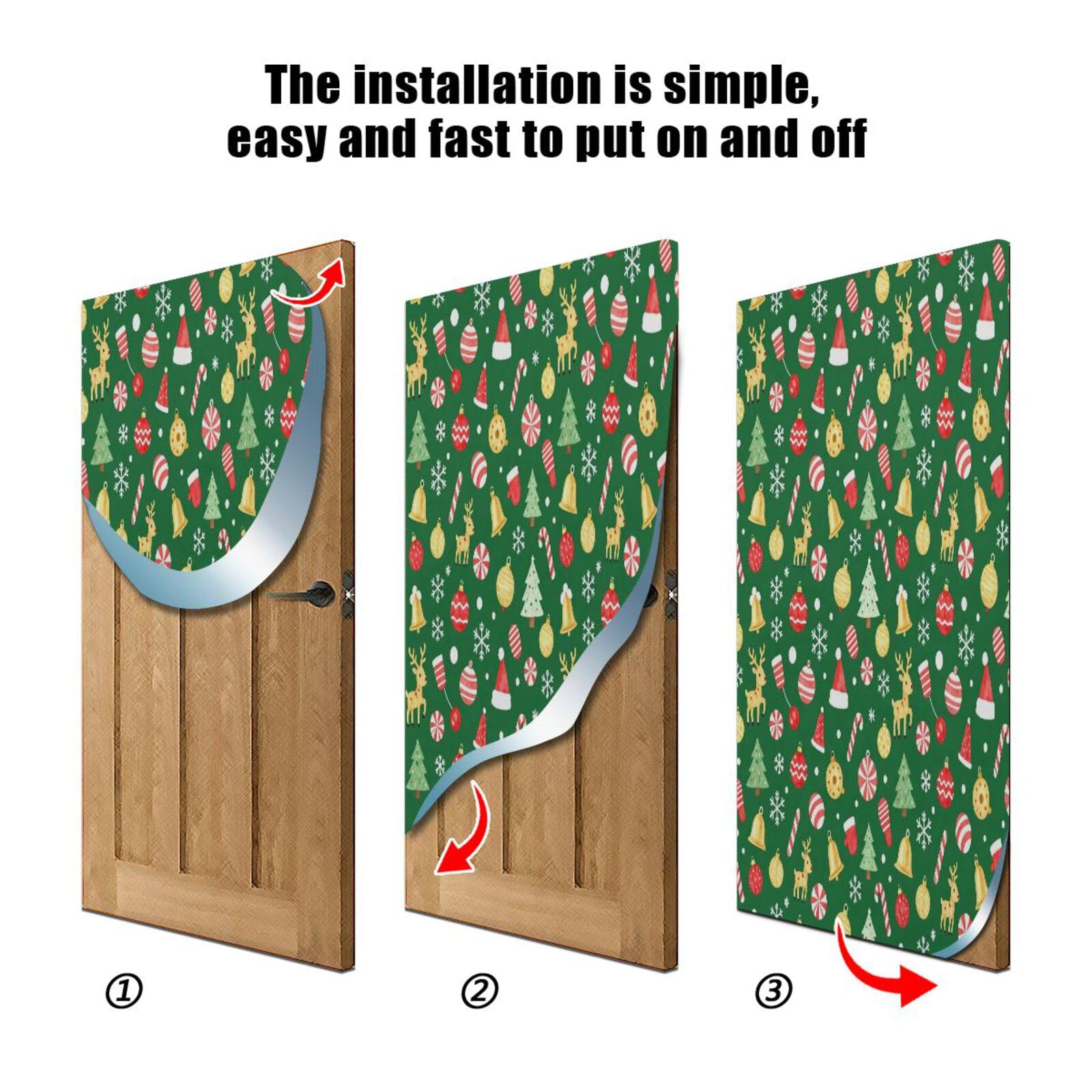 The installation is simple,
easy and fast to put on and off

①

②

③