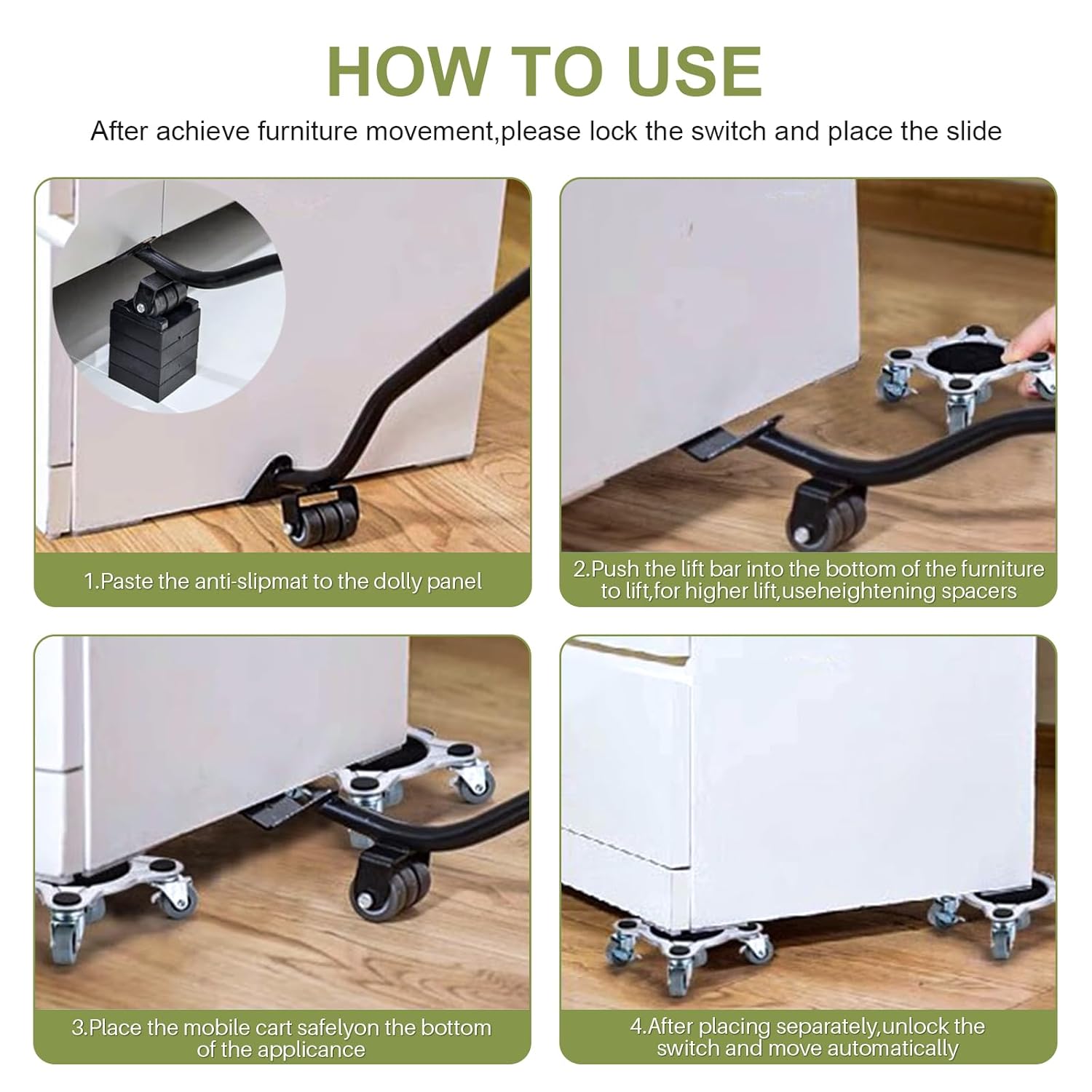 HOW TO USE

After achieve furniture movement,please lock the switch and place the slide

1.Paste the anti-slipmat to the dolly panel

2.Push the lift bar into the bottom of the furniture to lift,for higher lift,useheightening spacers

3.Place the mobile cart safelyon the bottom of the applicance

4.After placing separately,unlock the switch and move automatically