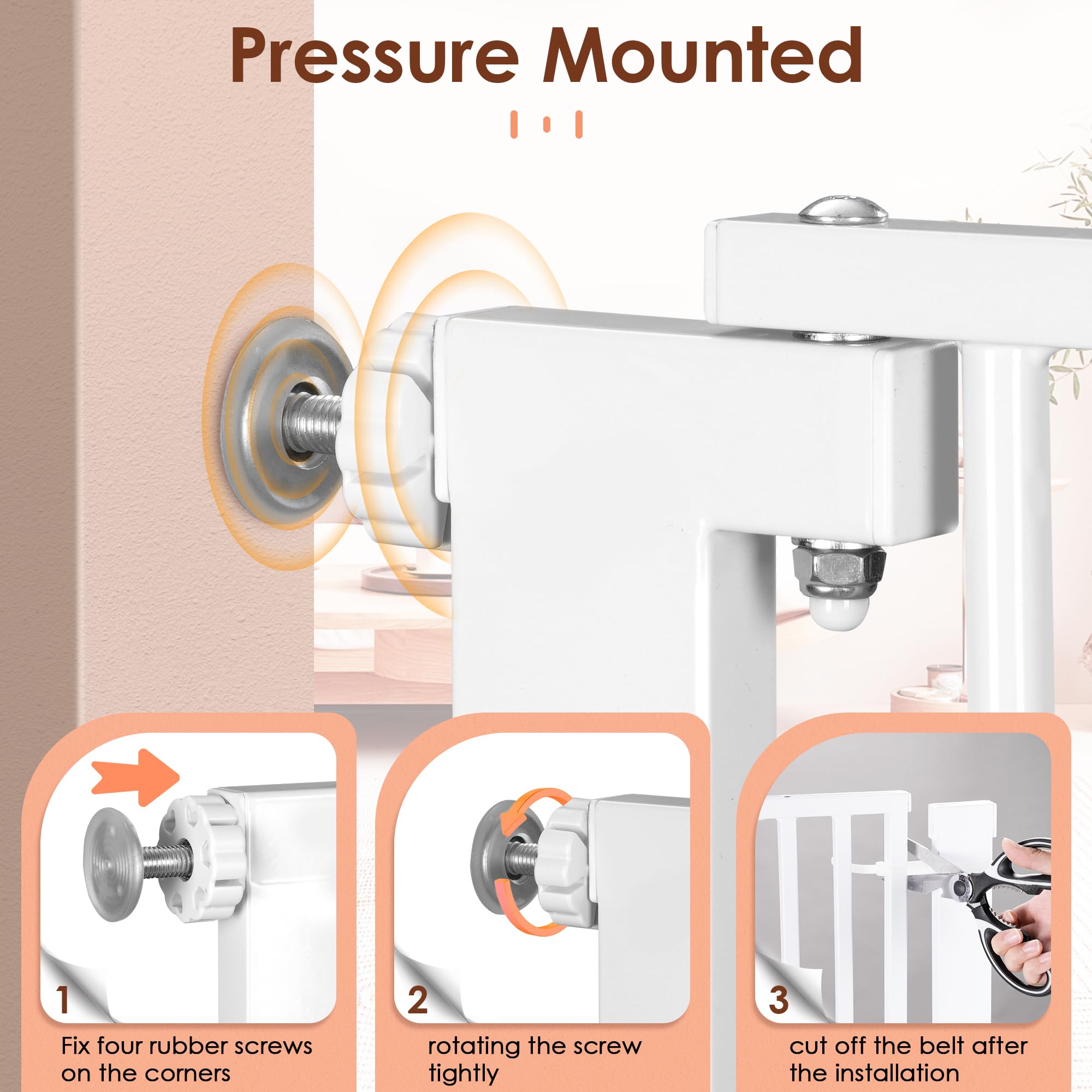 Pressure Mounted

1

Fix four rubber screws on the corners

2

rotating the screw tightly

3

cut off the belt after the installation