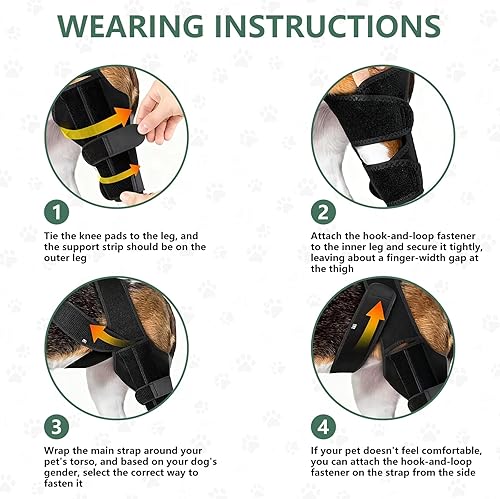 WEARING INSTRUCTIONS

1

Tie the knee pads to the leg, and the support strip should be on the outer leg

2

Attach the hook-and-loop fastener to the inner leg and secure it tightly, leaving about a finger-width gap at the thigh

3

Wrap the main strap around your pet's torso, and based on your dog's gender, select the correct way to fasten it

4

If your pet doesn't feel comfortable, you can attach the hook-and-loop fastener on the strap from the side