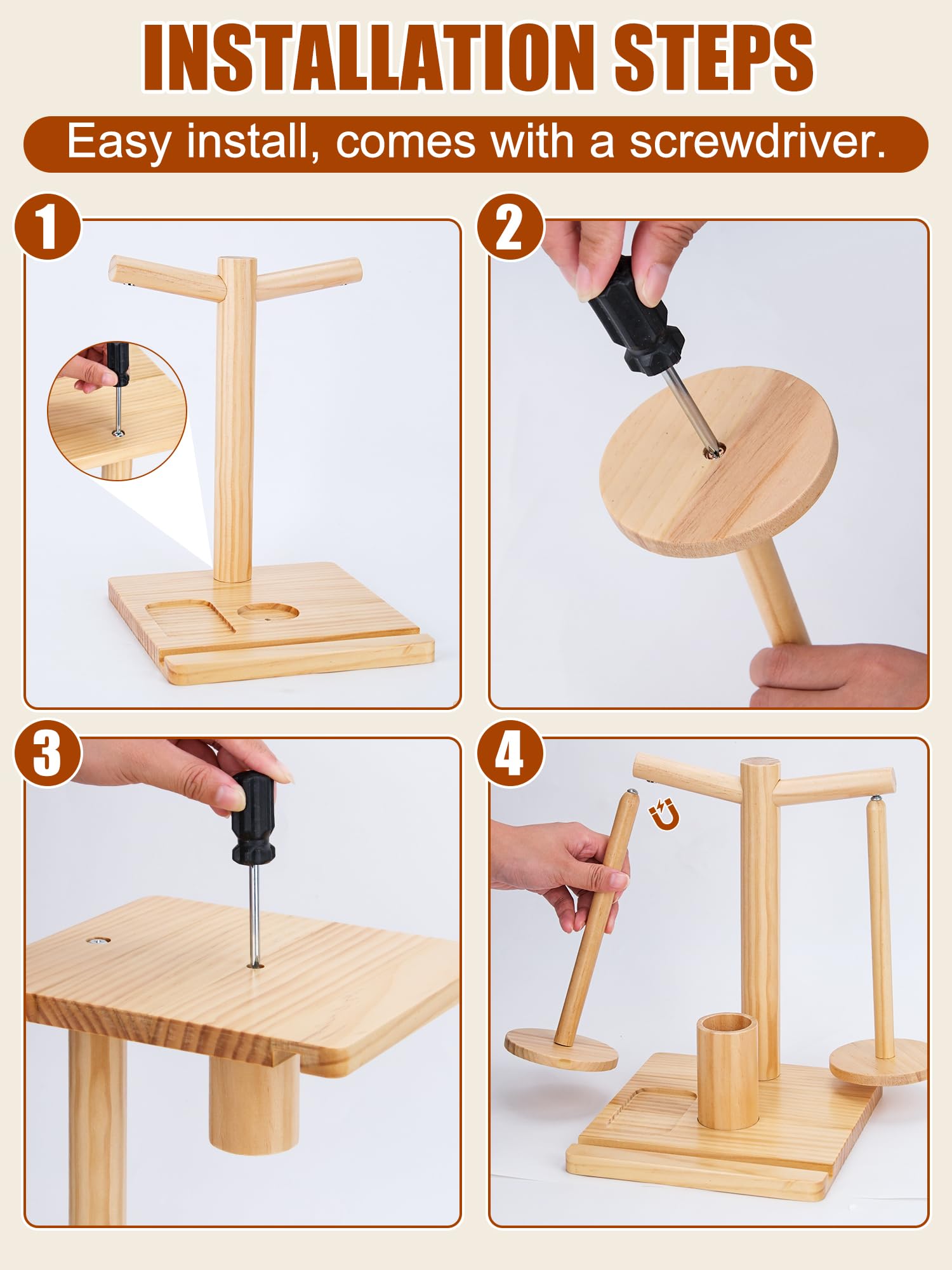 INSTALLATION STEPS

Easy install, comes with a screwdriver.

1

2

3

4