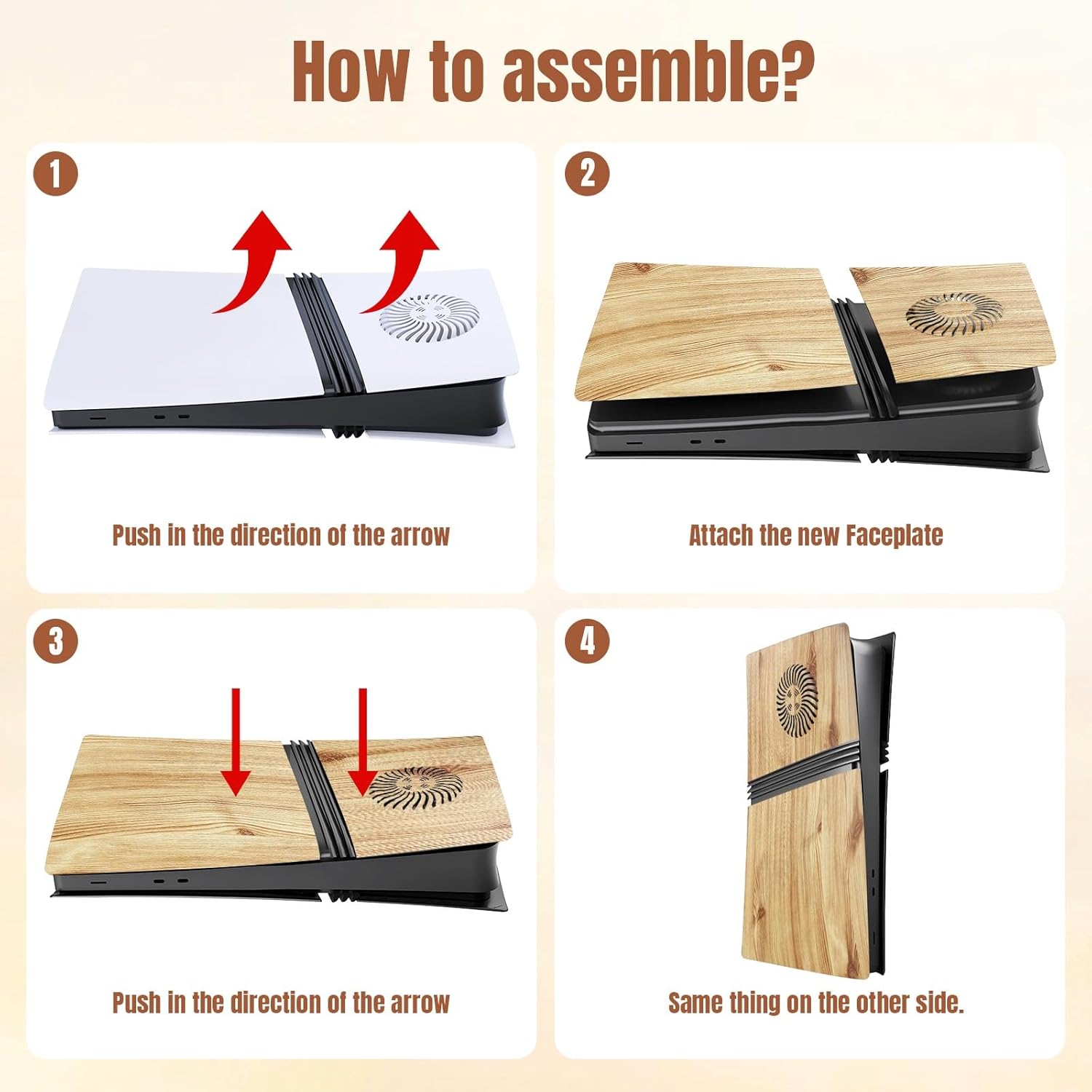 How to assemble?

1

Push in the direction of the arrow

2

Attach the new Faceplate

3

Push in the direction of the arrow

4

Same thing on the other side.