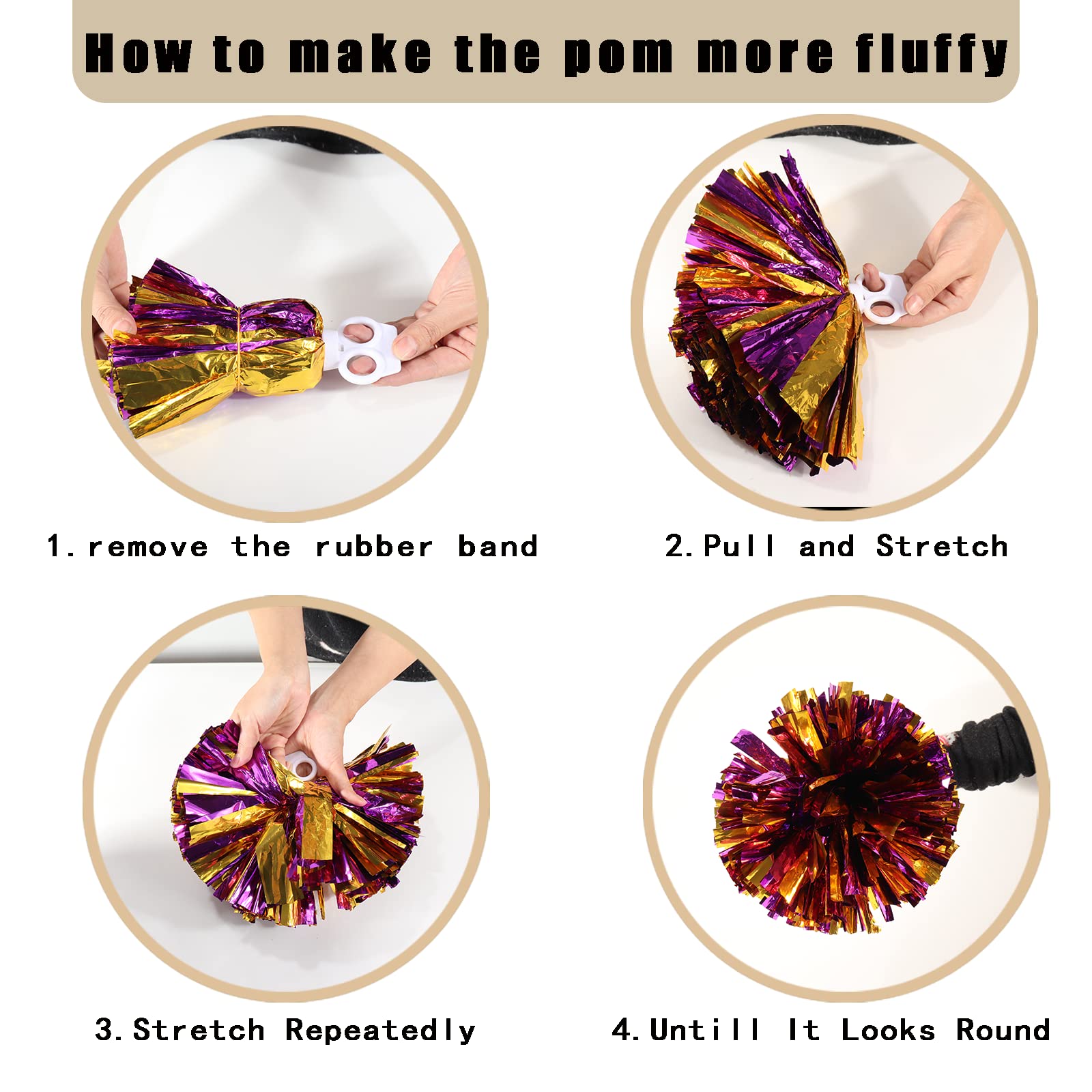 How to make the pom more fluffy

1. remove the rubber band

2. Pull and Stretch

3. Stretch Repeatedly

4. Untill It Looks Round