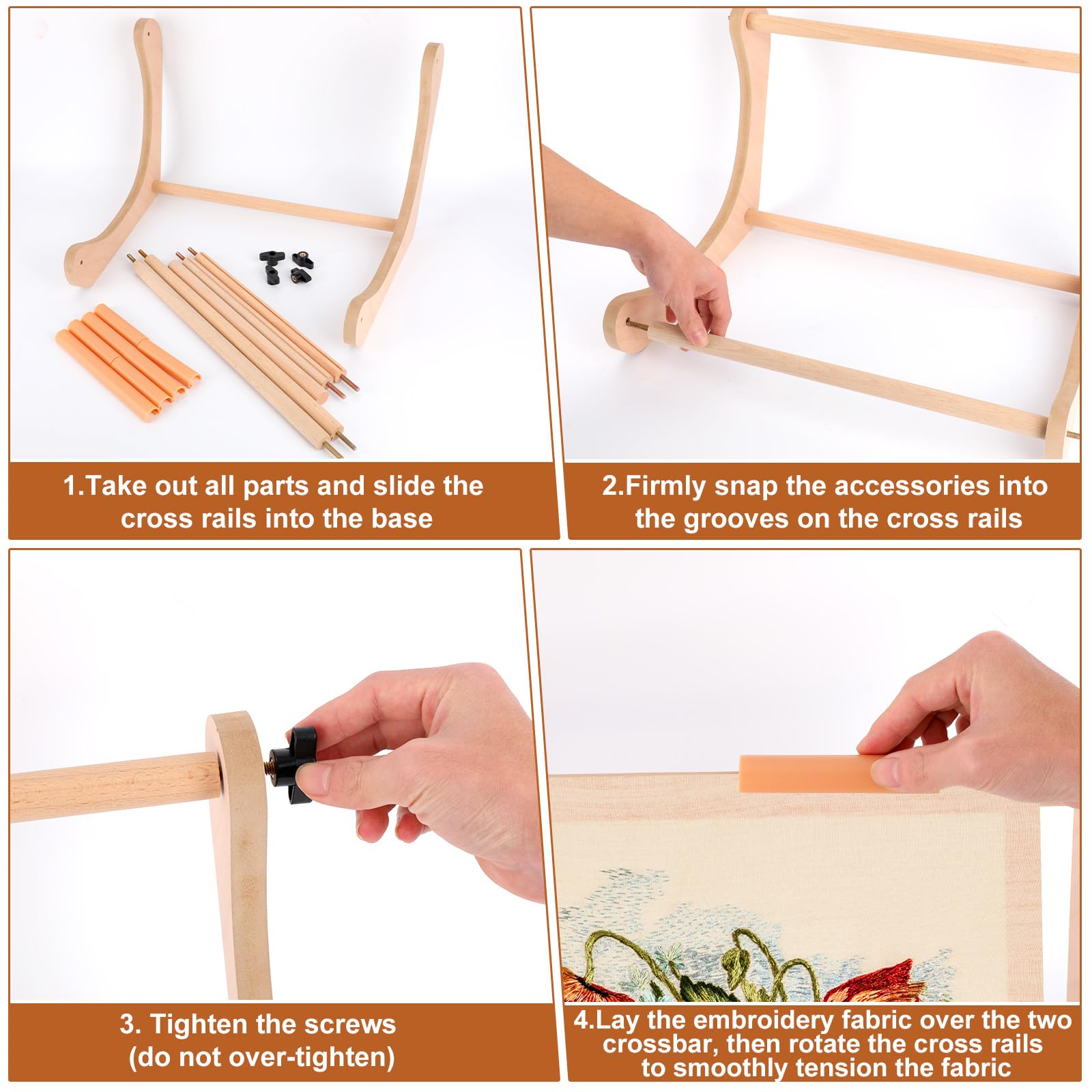 1.Take out all parts and slide the cross rails into the base

2.Firmly snap the accessories into the grooves on the cross rails

3. Tighten the screws (do not over-tighten)

4.Lay the embroidery fabric over the two crossbar, then rotate the cross rails to smoothly tension the fabric