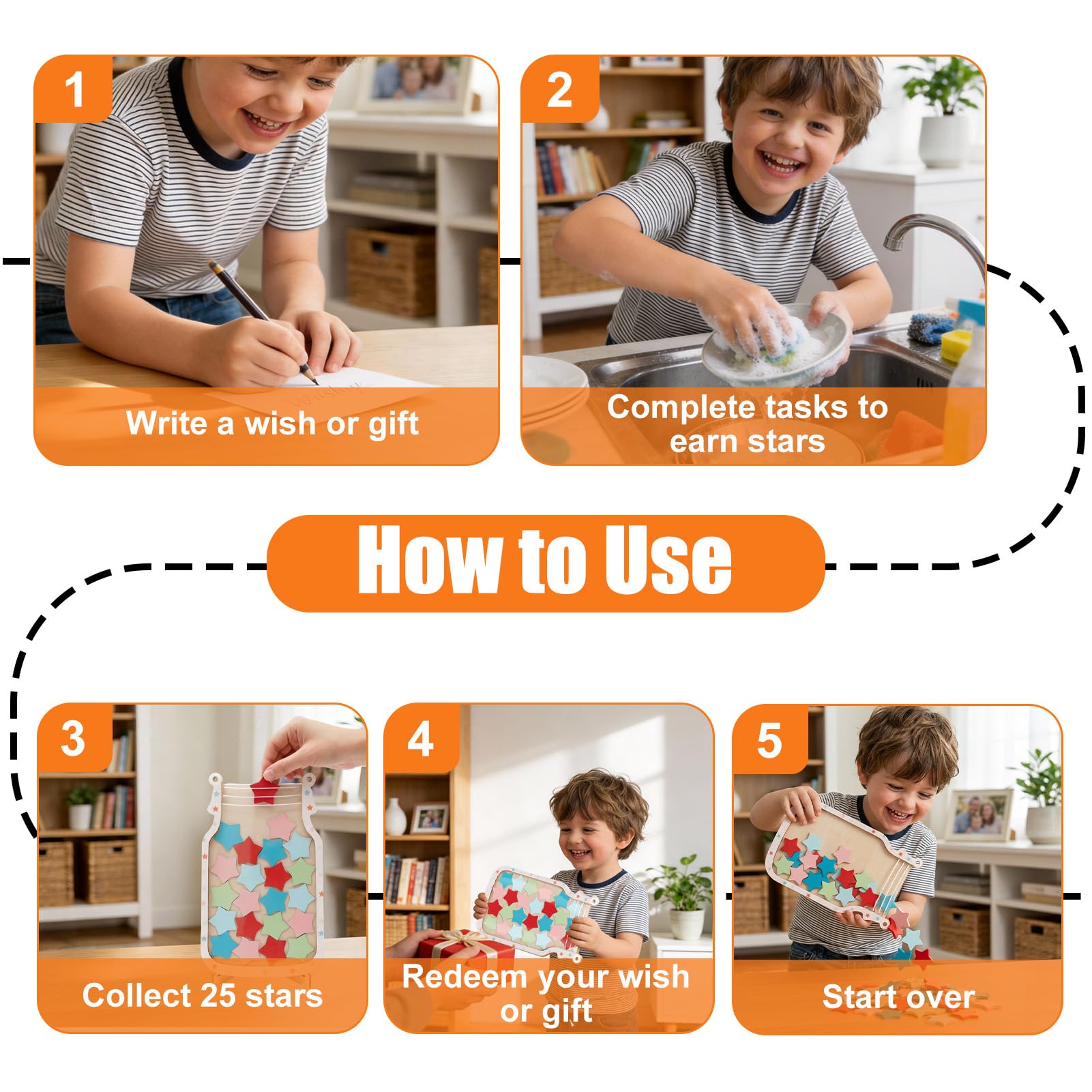 1

Write a wish or gift

2

Complete tasks to earn stars

How to Use

3

Collect 25 stars

4

Redeem your wish or gift

5

Start over