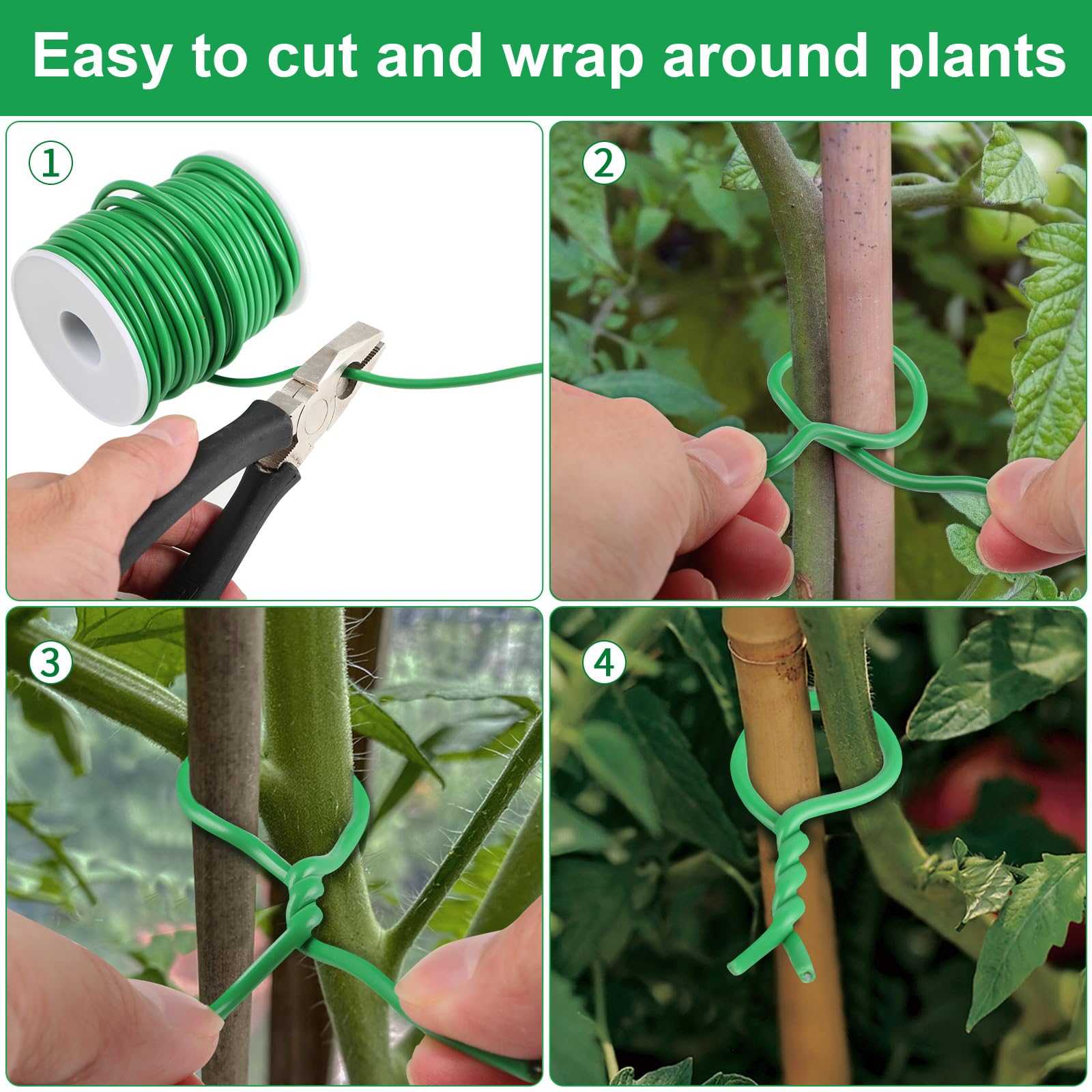 Easy to cut and wrap around plants

①

②

③

④