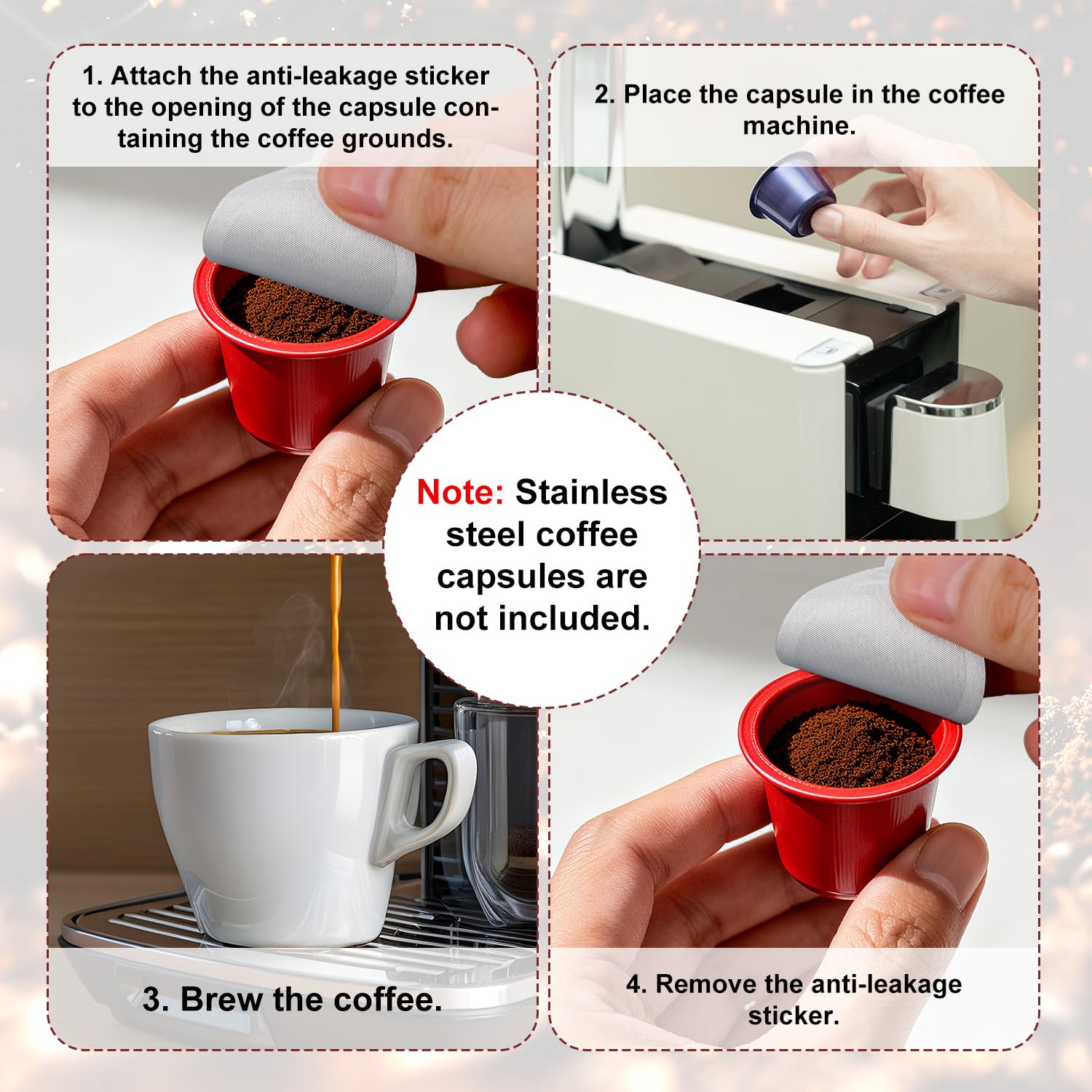 1. Attach the anti-leakage sticker to the opening of the capsule containing the coffee grounds.

2. Place the capsule in the coffee machine.

Note: Stainless steel coffee capsules are not included.

3. Brew the coffee.

4. Remove the anti-leakage sticker.