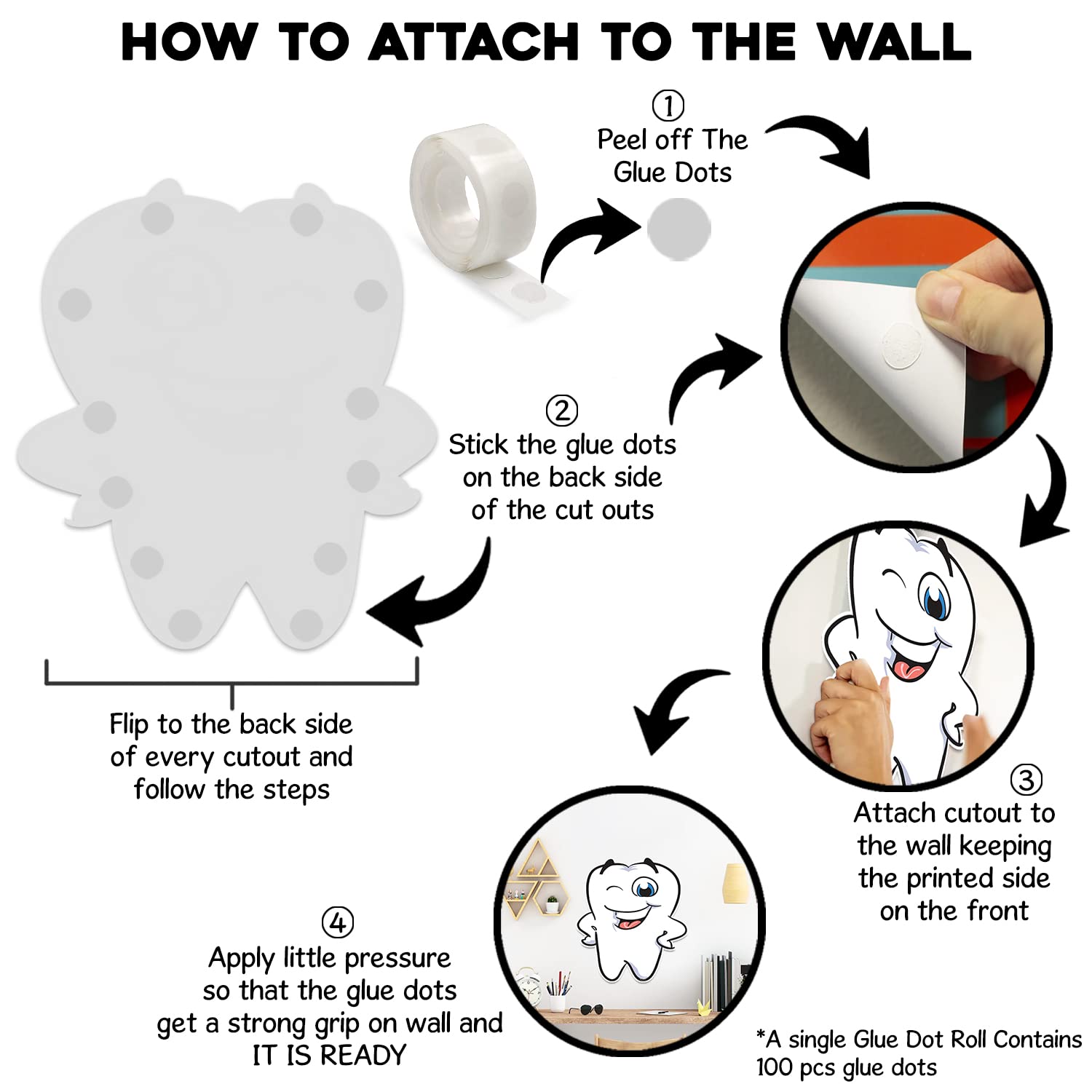 HOW TO ATTACH TO THE WALL

①
Peel off The Glue Dots

②
Stick the glue dots on the back side of the cut outs

Flip to the back side of every cutout and follow the steps

③
Attach cutout to the wall keeping the printed side on the front

④
Apply little pressure so that the glue dots get a strong grip on wall and IT IS READY

*A single Glue Dot Roll Contains 100 pcs glue dots