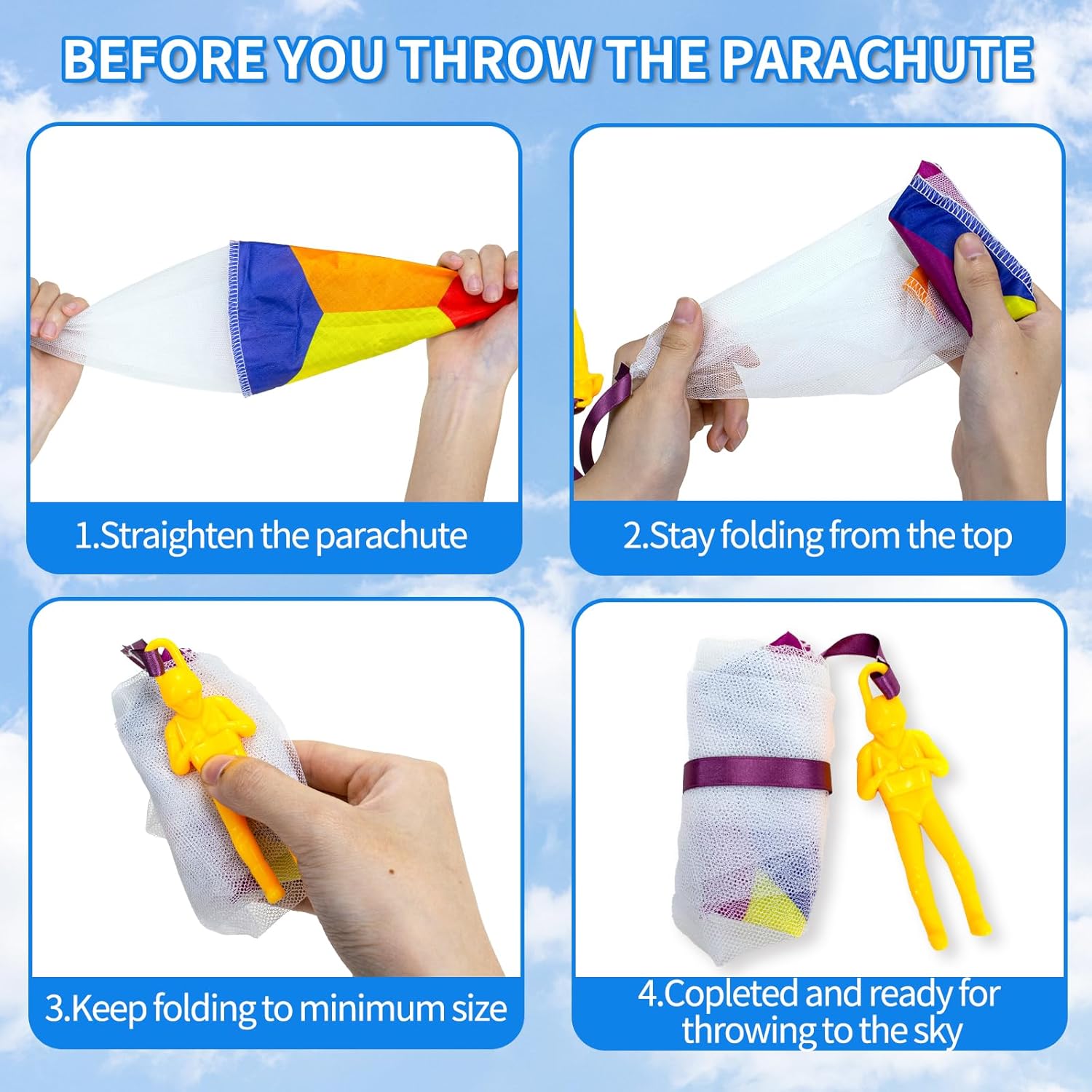 BEFORE YOU THROW THE PARACHUTE

1.Straighten the parachute

2.Stay folding from the top

3.Keep folding to minimum size

4.Copleted and ready for throwing to the sky