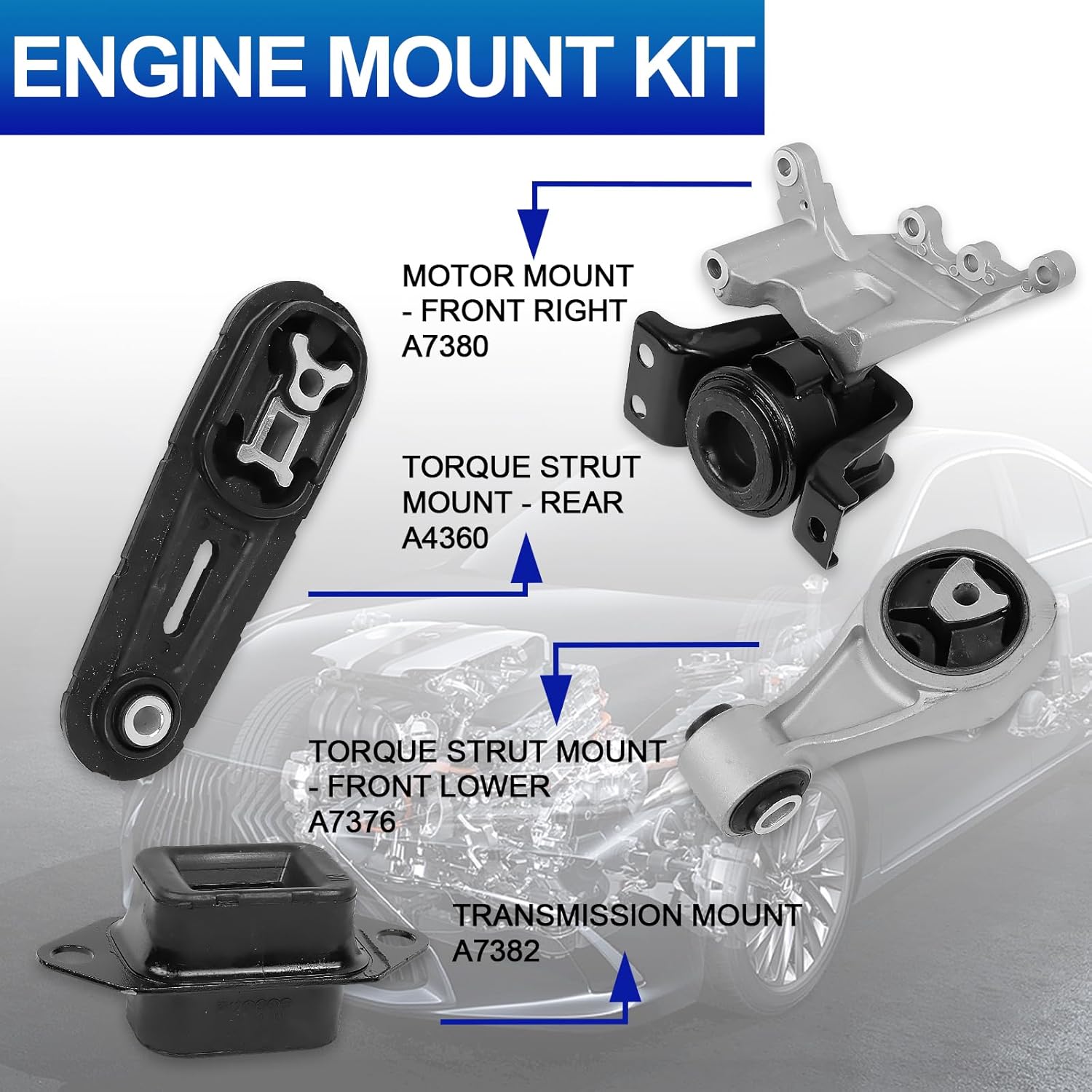 ENGINE MOUNT KIT

MOTOR MOUNT
- FRONT RIGHT
A7380

TORQUE STRUT
MOUNT - REAR
A4360

TORQUE STRUT MOUNT
- FRONT LOWER
A7376

TRANSMISSION MOUNT
A7382