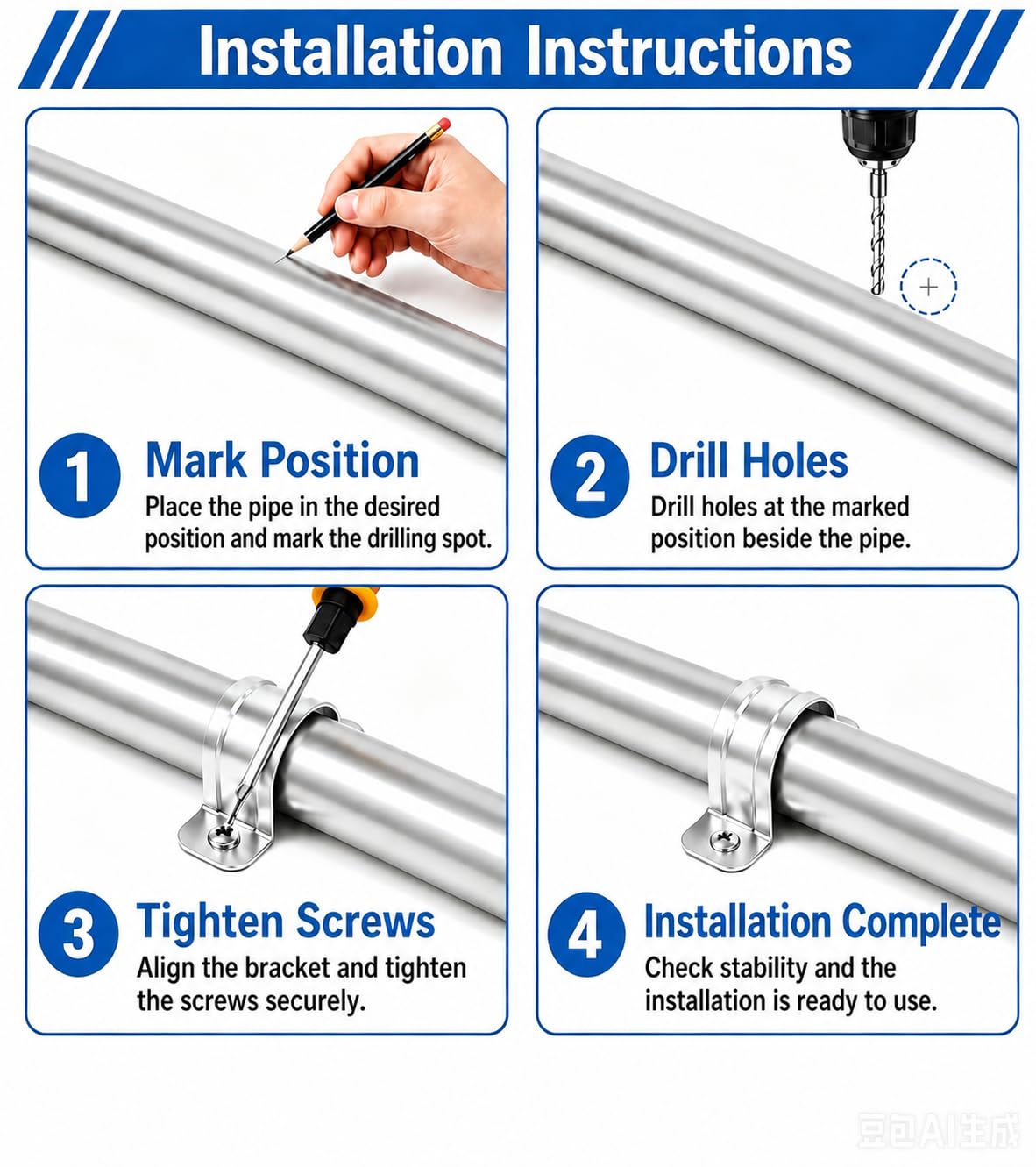 Installation Instructions

1 Mark Position
Place the pipe in the desired position and mark the drilling spot.

2 Drill Holes
Drill holes at the marked position beside the pipe.

3 Tighten Screws
Align the bracket and tighten the screws securely.

4 Installation Complete
Check stability and the installation is ready to use.

豆包AI生成