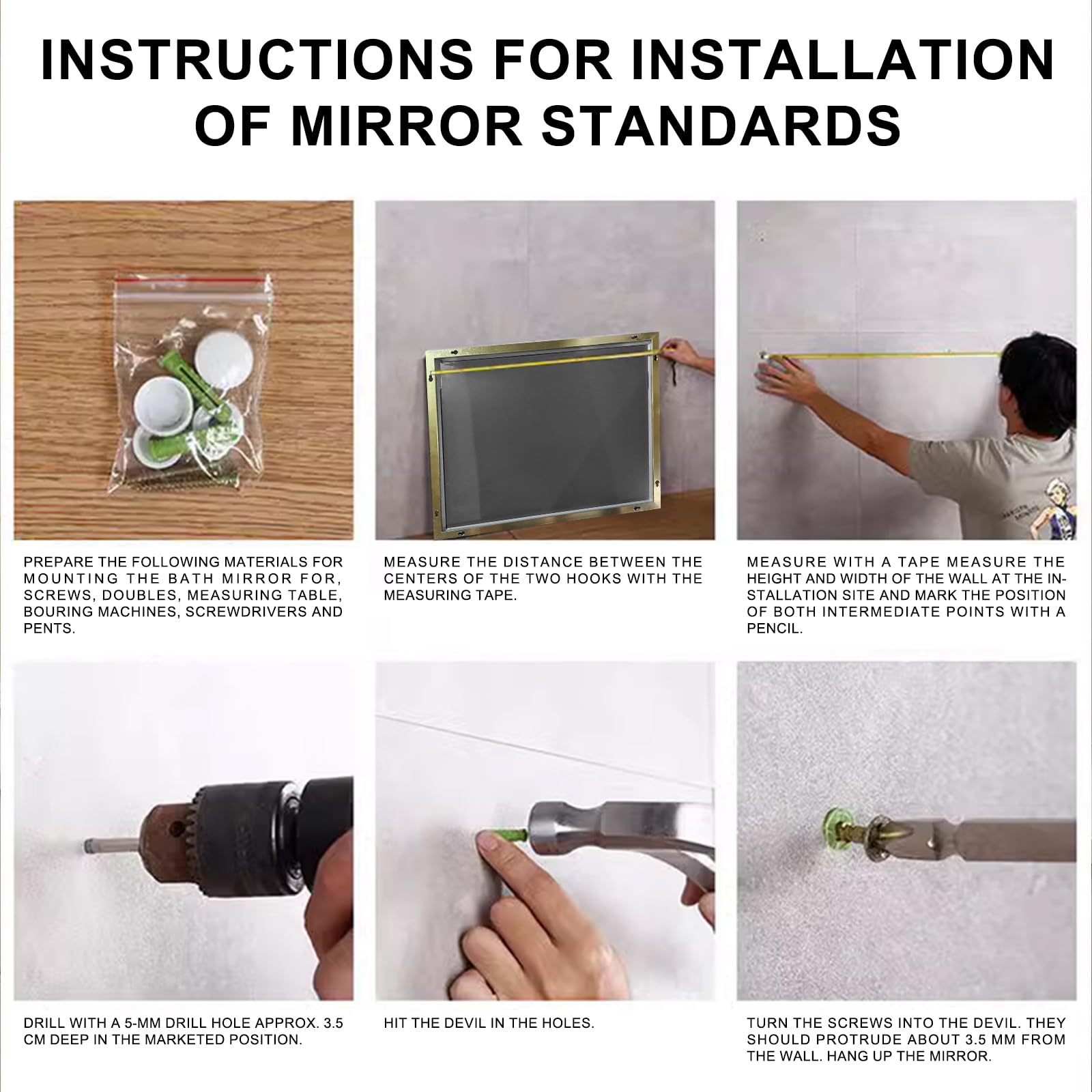 INSTRUCTIONS FOR INSTALLATION OF MIRROR STANDARDS

PREPARE THE FOLLOWING MATERIALS FOR MOUNTING THE BATH MIRROR FOR, SCREWS, DOUBLES, MEASURING TABLE, BOURING MACHINES, SCREWDRIVERS AND PENTS.

MEASURE THE DISTANCE BETWEEN THE CENTERS OF THE TWO HOOKS WITH THE MEASURING TAPE.

MEASURE WITH A TAPE MEASURE THE HEIGHT AND WIDTH OF THE WALL AT THE INSTALLATION SITE AND MARK THE POSITION OF BOTH INTERMEDIATE POINTS WITH A PENCIL.

DRILL WITH A 5-MM DRILL HOLE APPROX. 3.5 CM DEEP IN THE MARKETED POSITION.

HIT THE DEVIL IN THE HOLES.

TURN THE SCREWS INTO THE DEVIL. THEY SHOULD PROTRUDE ABOUT 3.5 MM FROM THE WALL. HANG UP THE MIRROR.