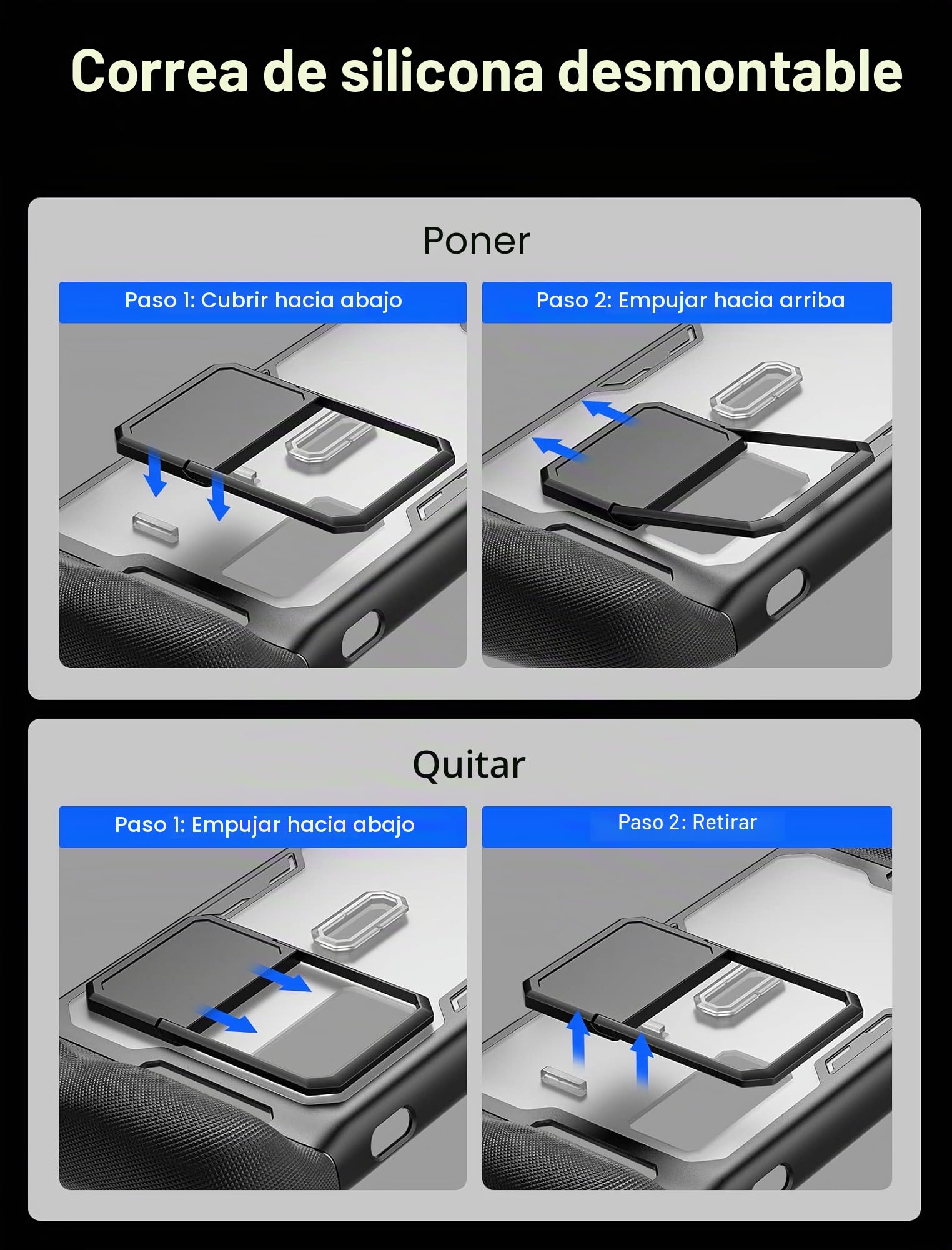 Correa de silicona desmontable

Poner

Paso 1: Cubrir hacia abajo

Paso 2: Empujar hacia arriba

Quitar

Paso 1: Empujar hacia abajo

Paso 2: Retirar