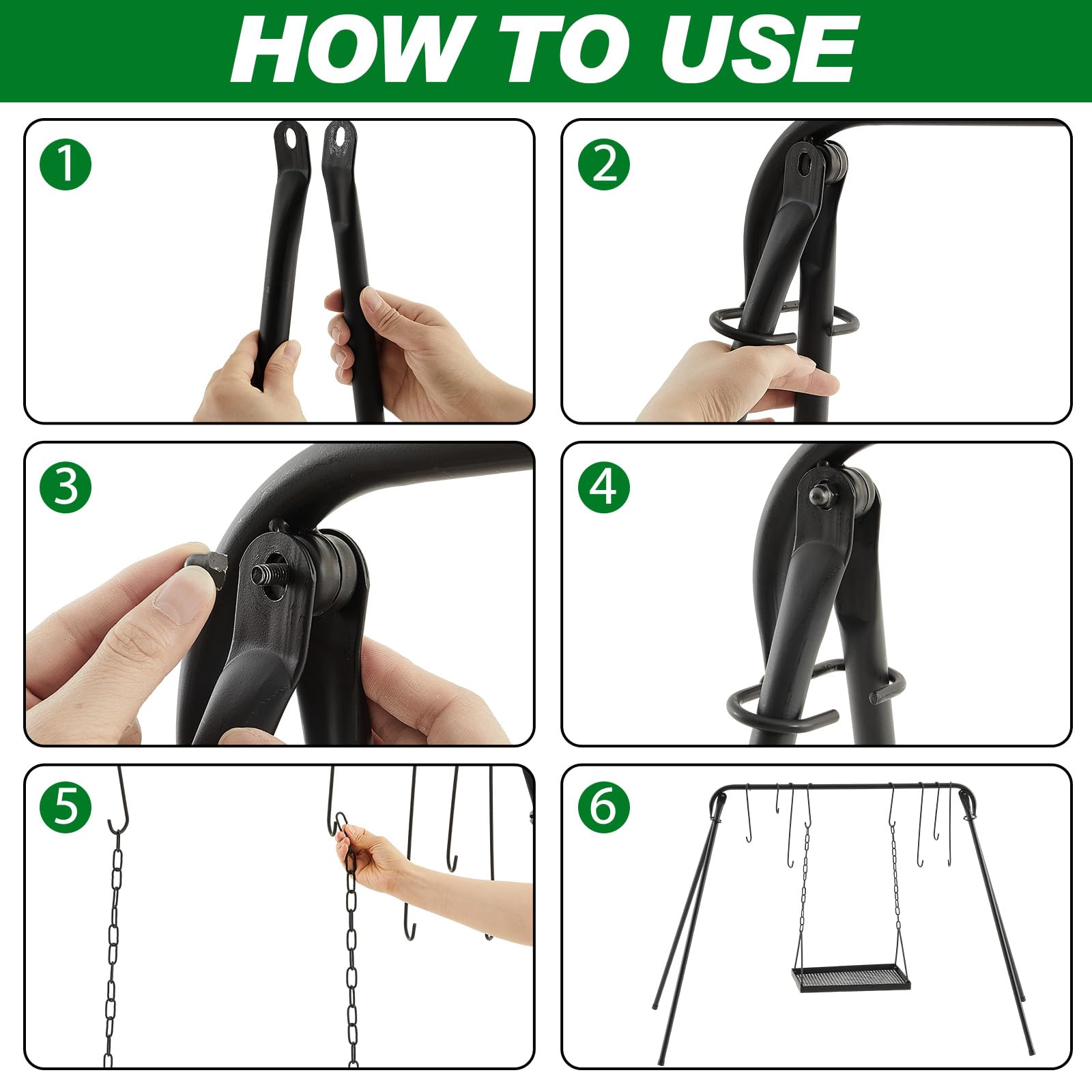 HOW TO USE

1

2

3

4

5

6