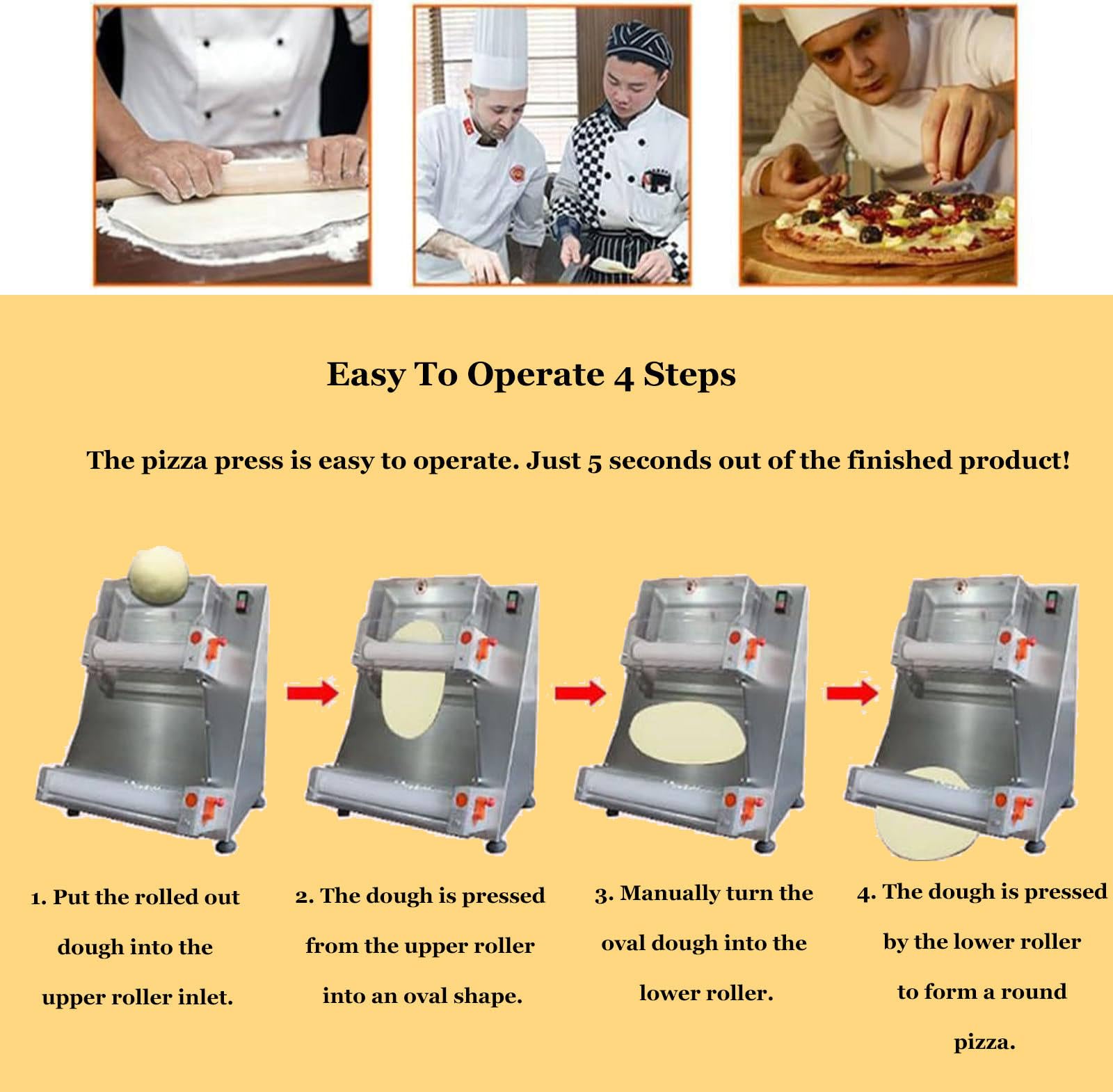 Easy To Operate 4 Steps

The pizza press is easy to operate. Just 5 seconds out of the finished product!

1. Put the rolled out dough into the upper roller inlet.

2. The dough is pressed from the upper roller into an oval shape.

3. Manually turn the oval dough into the lower roller.

4. The dough is pressed by the lower roller to form a round pizza.