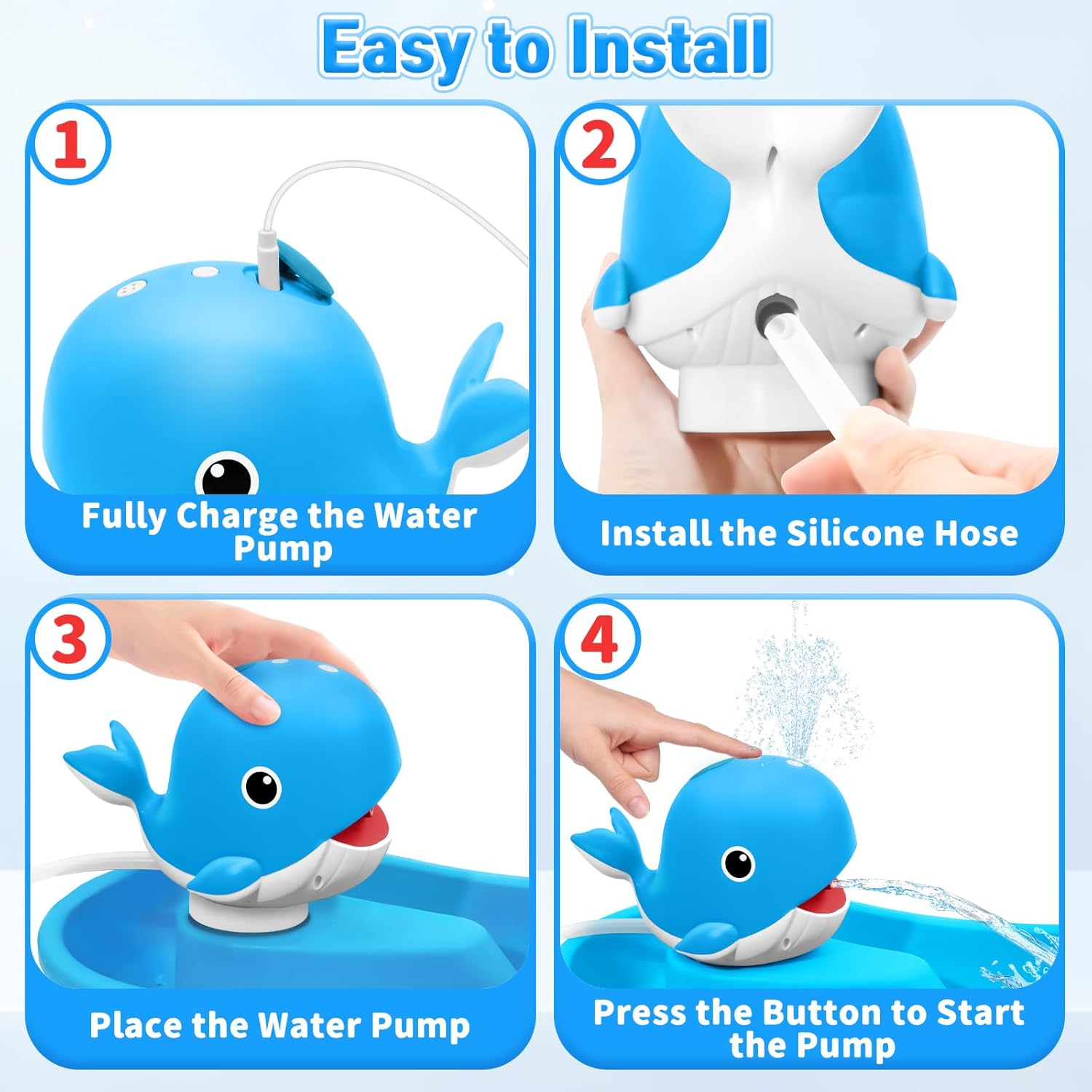 Easy to Install

1
Fully Charge the Water Pump

2
Install the Silicone Hose

3
Place the Water Pump

4
Press the Button to Start the Pump