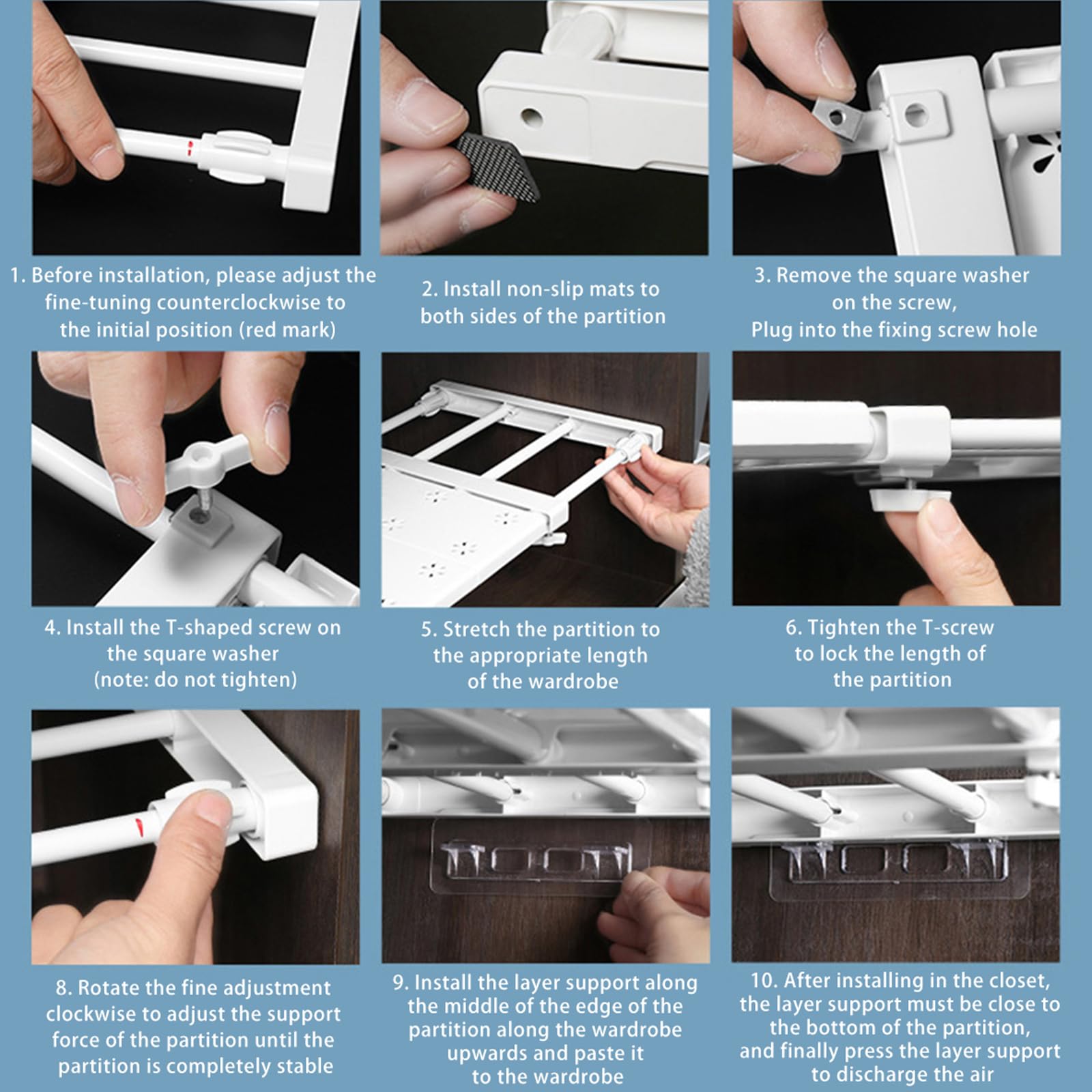 1. Before installation, please adjust the fine-tuning counterclockwise to the initial position (red mark)

2. Install non-slip mats to both sides of the partition

3. Remove the square washer on the screw, Plug into the fixing screw hole

4. Install the T-shaped screw on the square washer (note: do not tighten)

5. Stretch the partition to the appropriate length of the wardrobe

6. Tighten the T-screw to lock the length of the partition

8. Rotate the fine adjustment clockwise to adjust the support force of the partition until the partition is completely stable

9. Install the layer support along the middle of the edge of the partition along the wardrobe upwards and paste it to the wardrobe

10. After installing in the closet, the layer support must be close to the bottom of the partition, and finally press the layer support to discharge the air