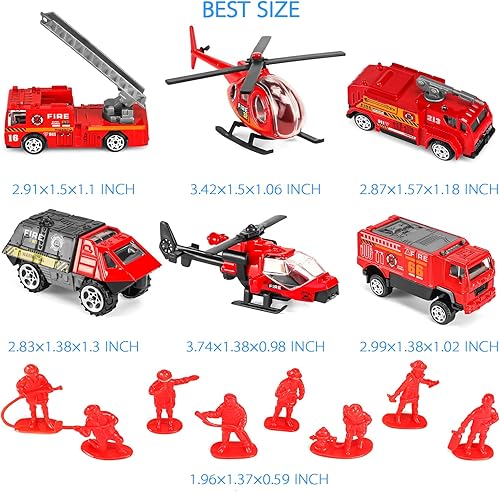 BEST SIZE

FIRE
16

213

2.91×1.5×1.1 INCH

3.42×1.5×1.06 INCH

2.87×1.57×1.18 INCH

FIRE

FIRE

FIRE
66

2.83×1.38×1.3 INCH

3.74×1.38×0.98 INCH

2.99×1.38×1.02 INCH

1.96×1.37×0.59 INCH