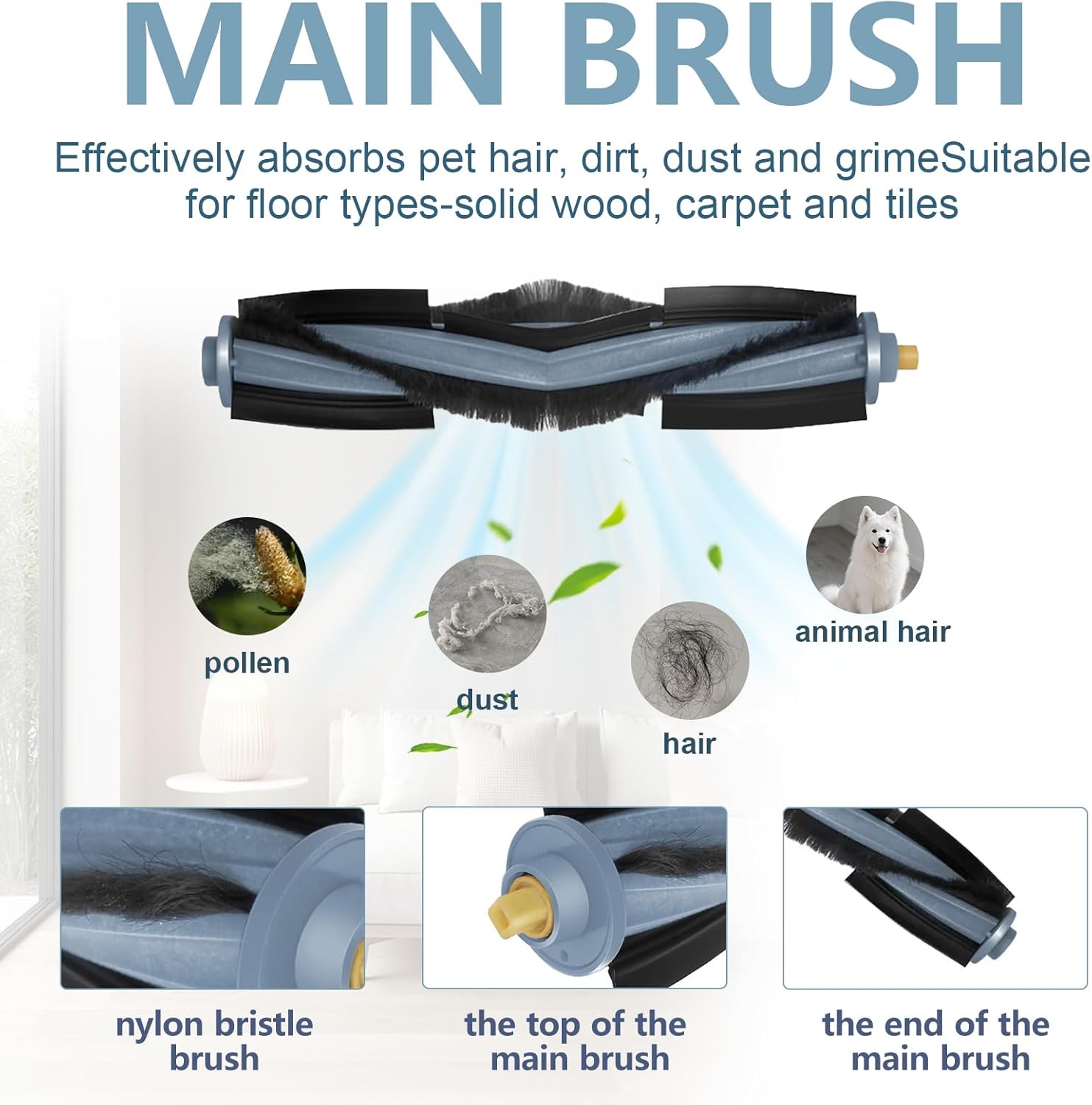 MAIN BRUSH

Effectively absorbs pet hair, dirt, dust and grimeSuitable for floor types-solid wood, carpet and tiles

pollen

dust

hair

animal hair

nylon bristle brush

the top of the main brush

the end of the main brush