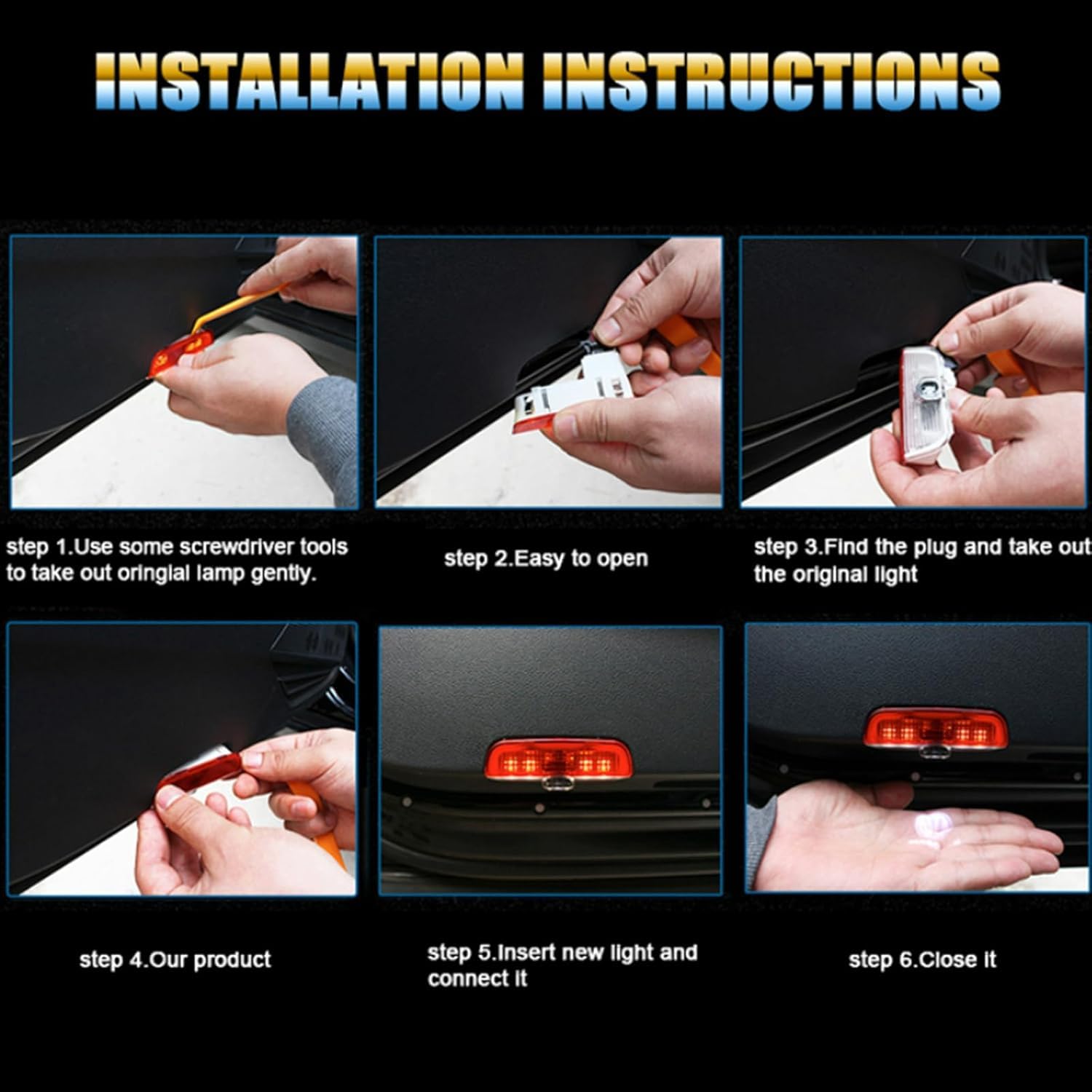 INSTALLATION INSTRUCTIONS

step 1.Use some screwdriver tools to take out oringial lamp gently.

step 2.Easy to open

step 3.Find the plug and take out the original light

step 4.Our product

step 5.Insert new light and connect it

step 6.Close it