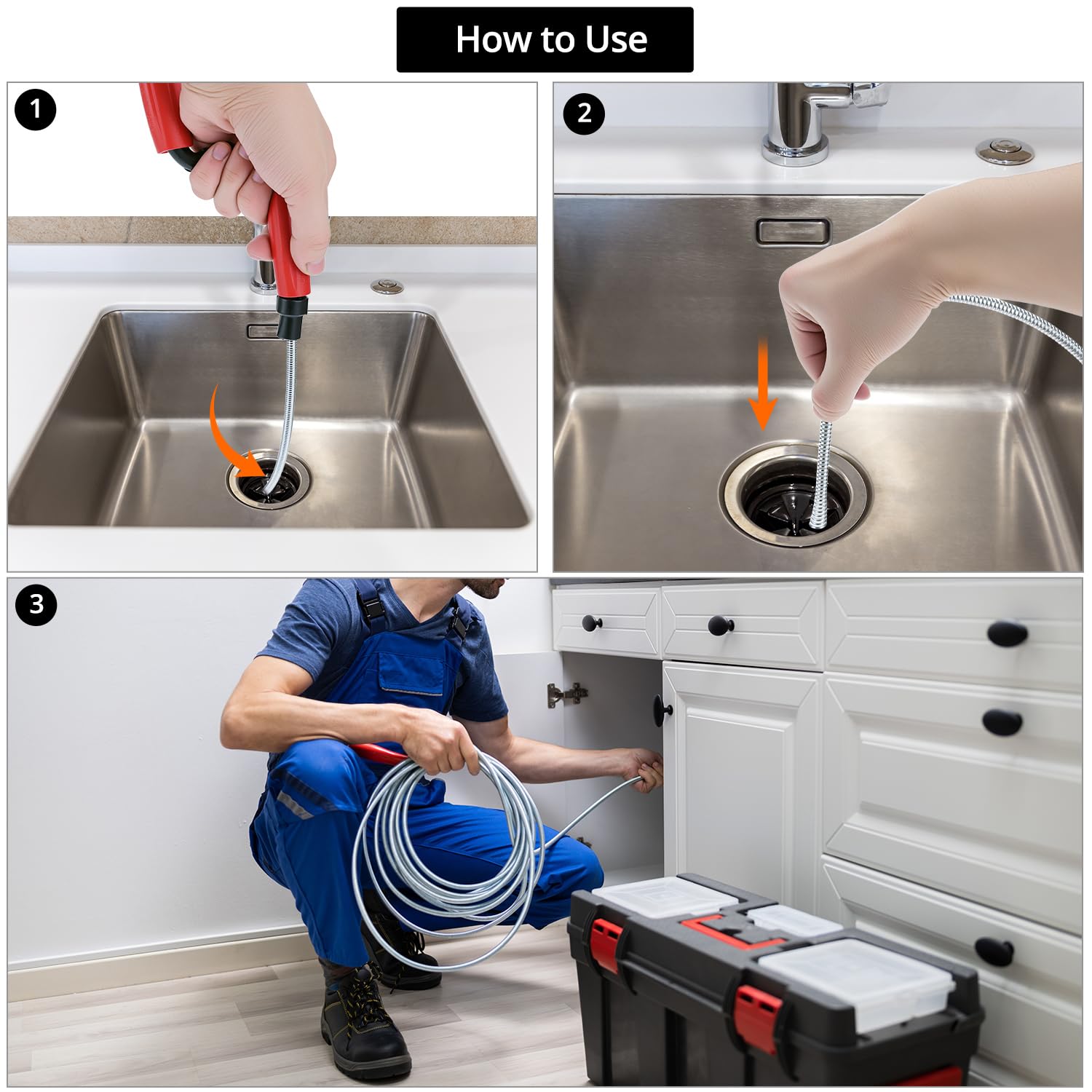 How to Use

1

2

3