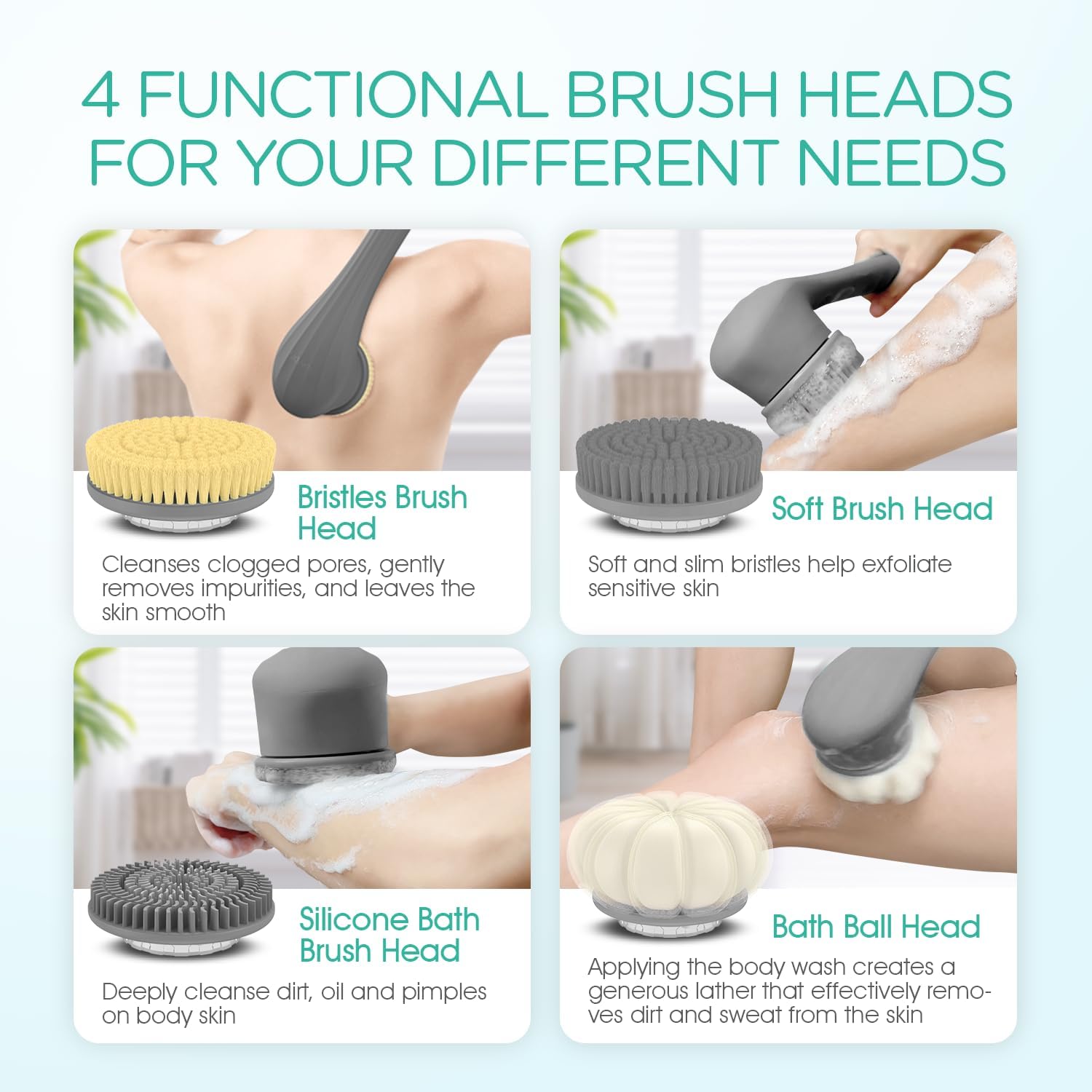 4 FUNCTIONAL BRUSH HEADS FOR YOUR DIFFERENT NEEDS

Bristles Brush Head

Cleanses clogged pores, gently removes impurities, and leaves the skin smooth

Soft Brush Head

Soft and slim bristles help exfoliate sensitive skin

Silicone Bath Brush Head

Deeply cleanse dirt, oil and pimples on body skin

Bath Ball Head

Applying the body wash creates a generous lather that effectively removes dirt and sweat from the skin