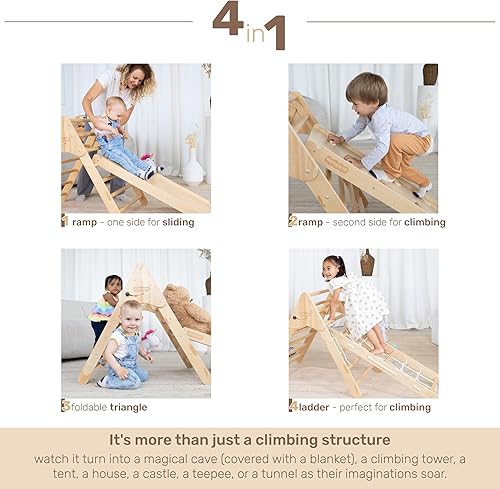 4 in 1

1 ramp - one side for sliding

2 ramp - second side for climbing

3 foldable triangle

4 ladder - perfect for climbing

It's more than just a climbing structure

watch it turn into a magical cave (covered with a blanket), a climbing tower, a tent, a house, a castle, a teepee, or a tunnel as their imaginations soar.