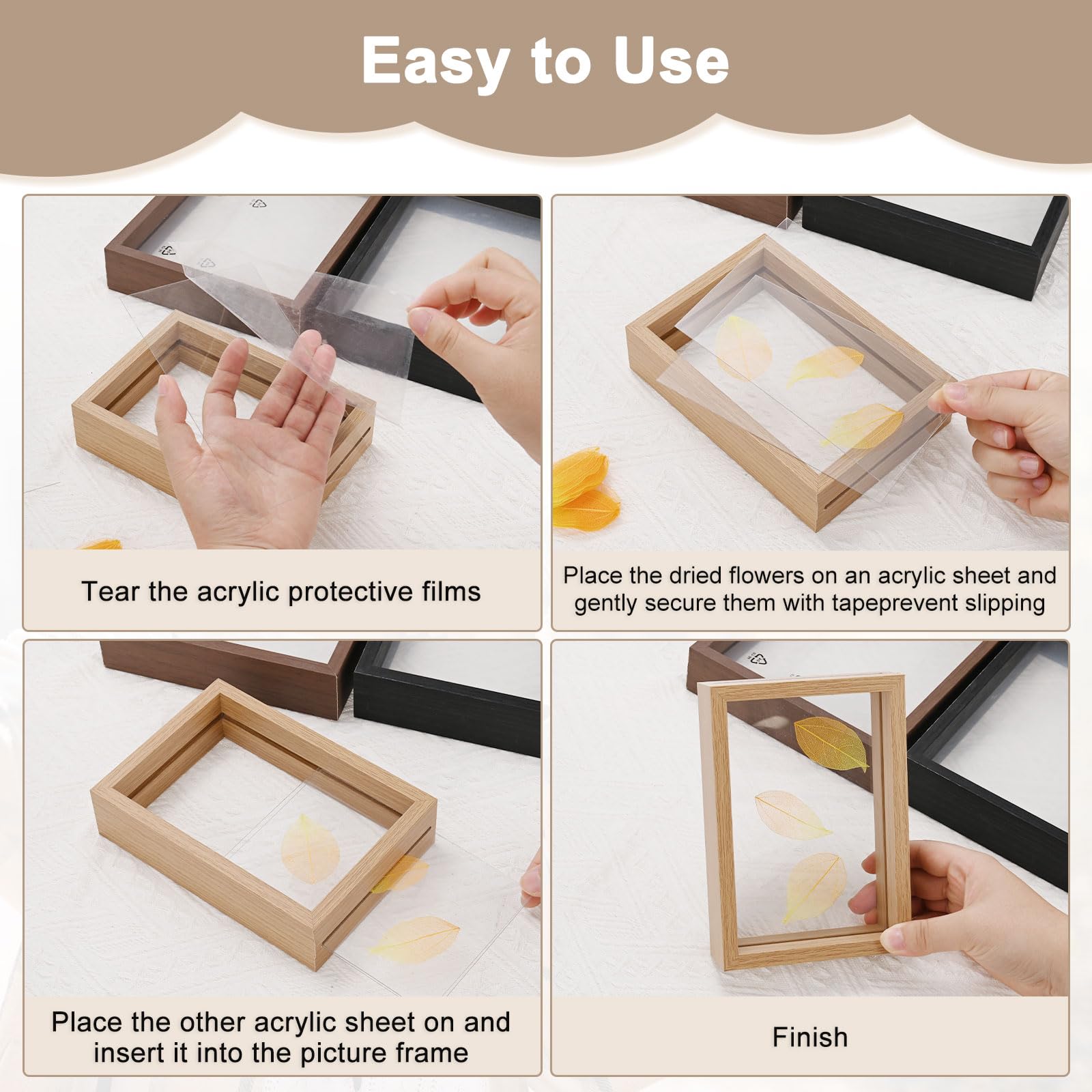 Easy to Use

Tear the acrylic protective films

Place the dried flowers on an acrylic sheet and gently secure them with tapeprevent slipping

Place the other acrylic sheet on and insert it into the picture frame

Finish