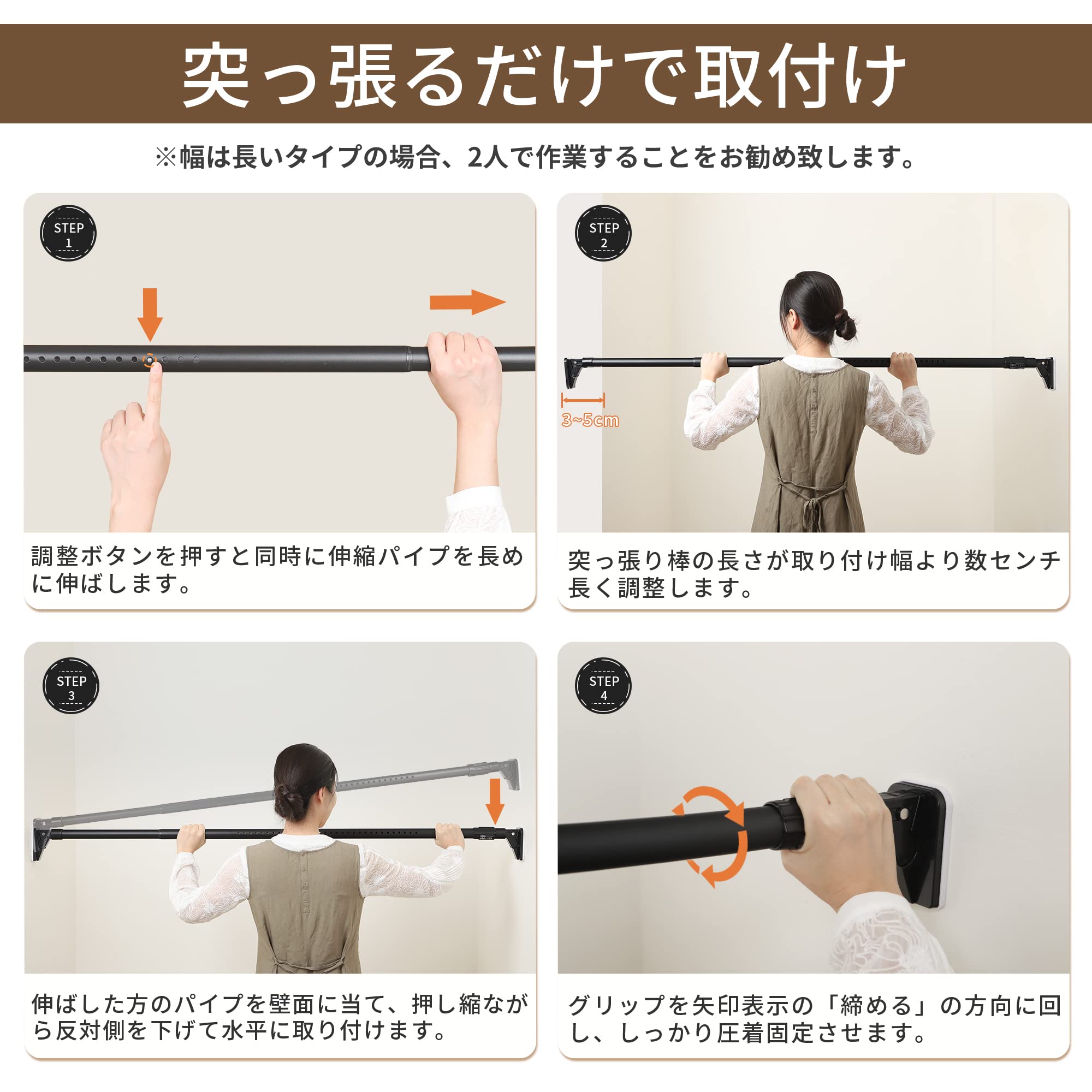 突っ張るだけで取付け

※幅は長いタイプの場合、2人で作業することをお勧め致します。

STEP 1

調整ボタンを押すと同時に伸縮パイプを長めに伸ばします。

STEP 2

3~5cm

突っ張り棒の長さが取り付け幅より数センチ長く調整します。

STEP 3

伸ばした方のパイプを壁面に当て、押し縮ながら反対側を下げて水平に取り付けます。

STEP 4

グリップを矢印表示の「締める」の方向に回し、しっかり圧着固定させます。