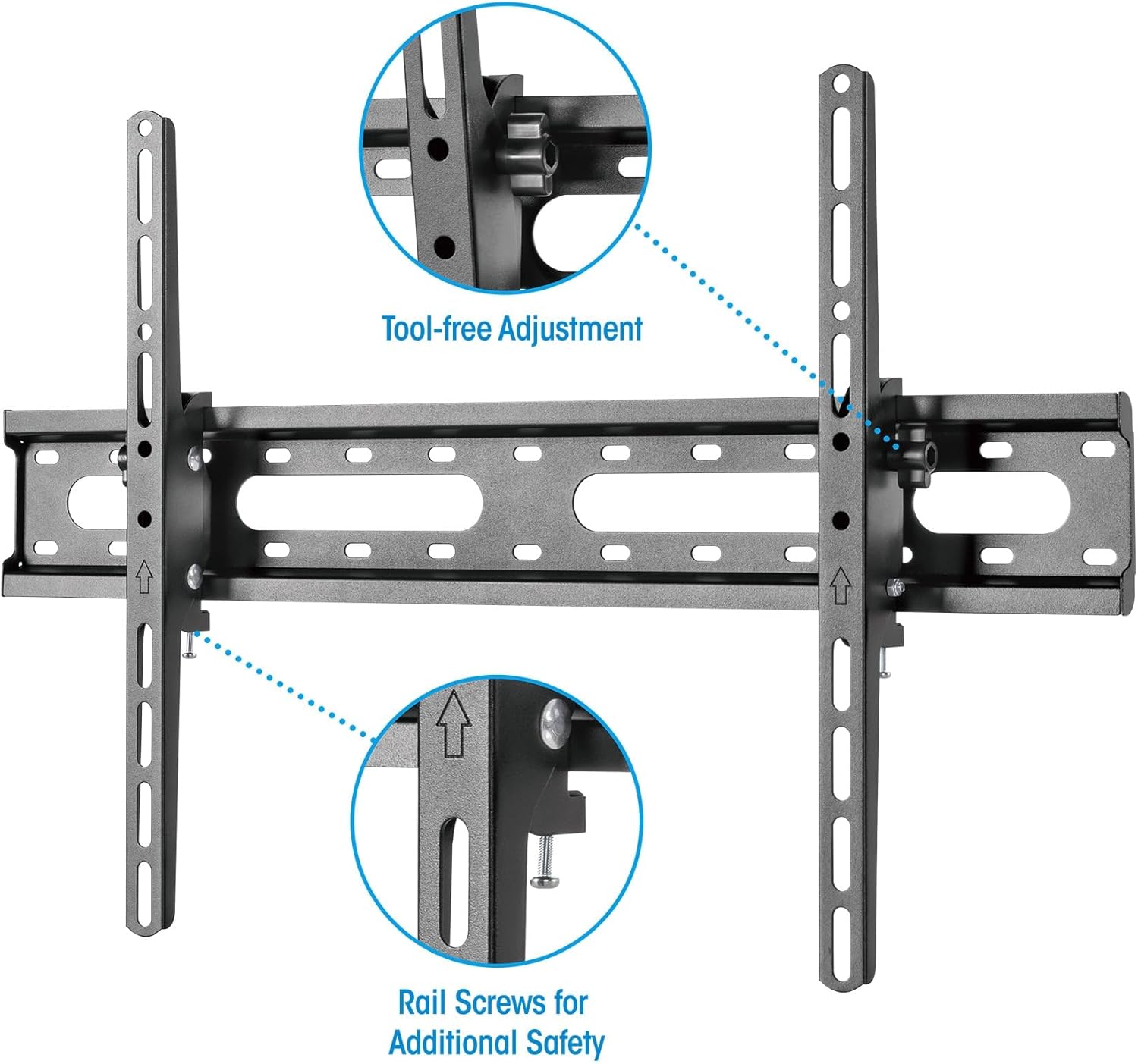 Tool-free Adjustment

Rail Screws for Additional Safety