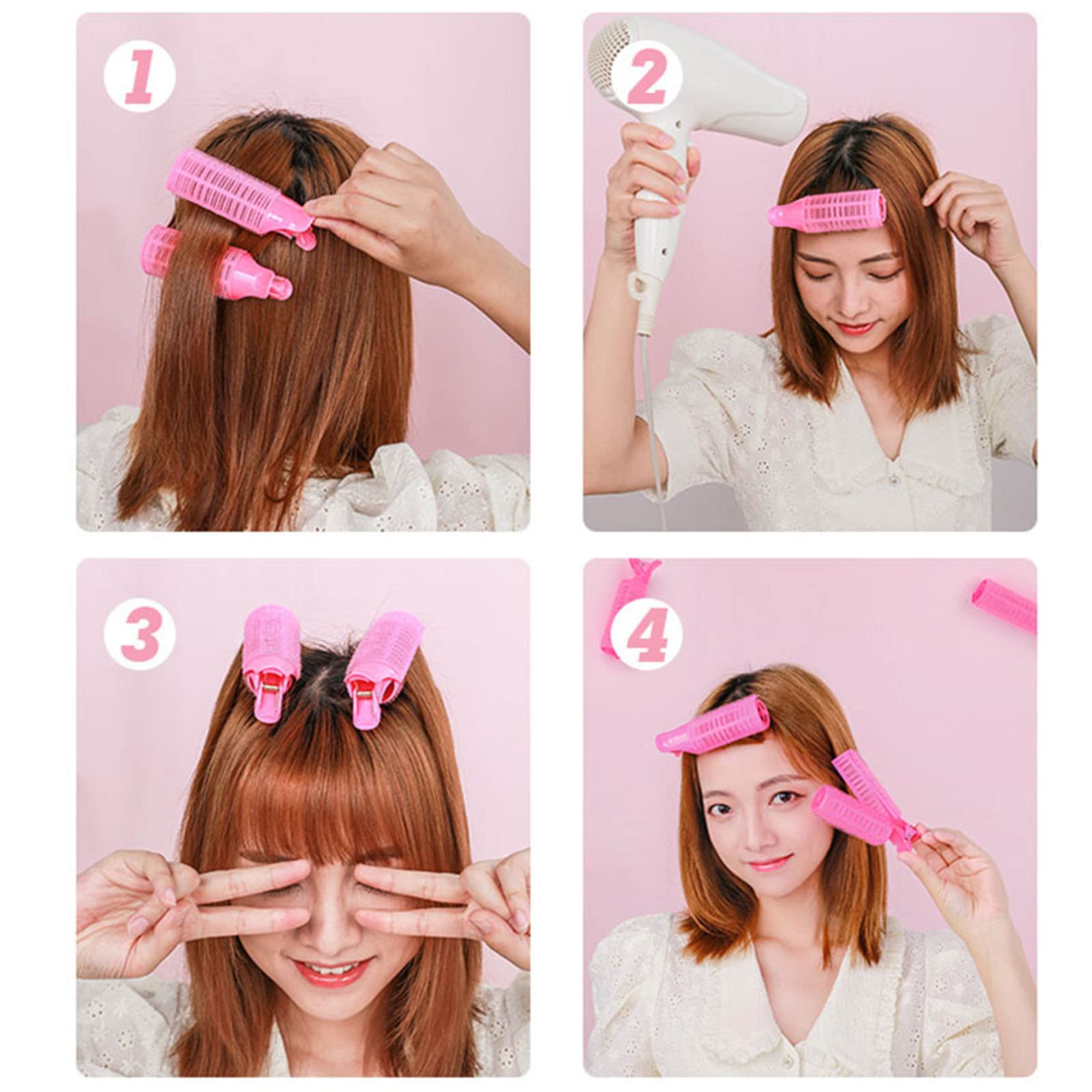 1

2

3

4