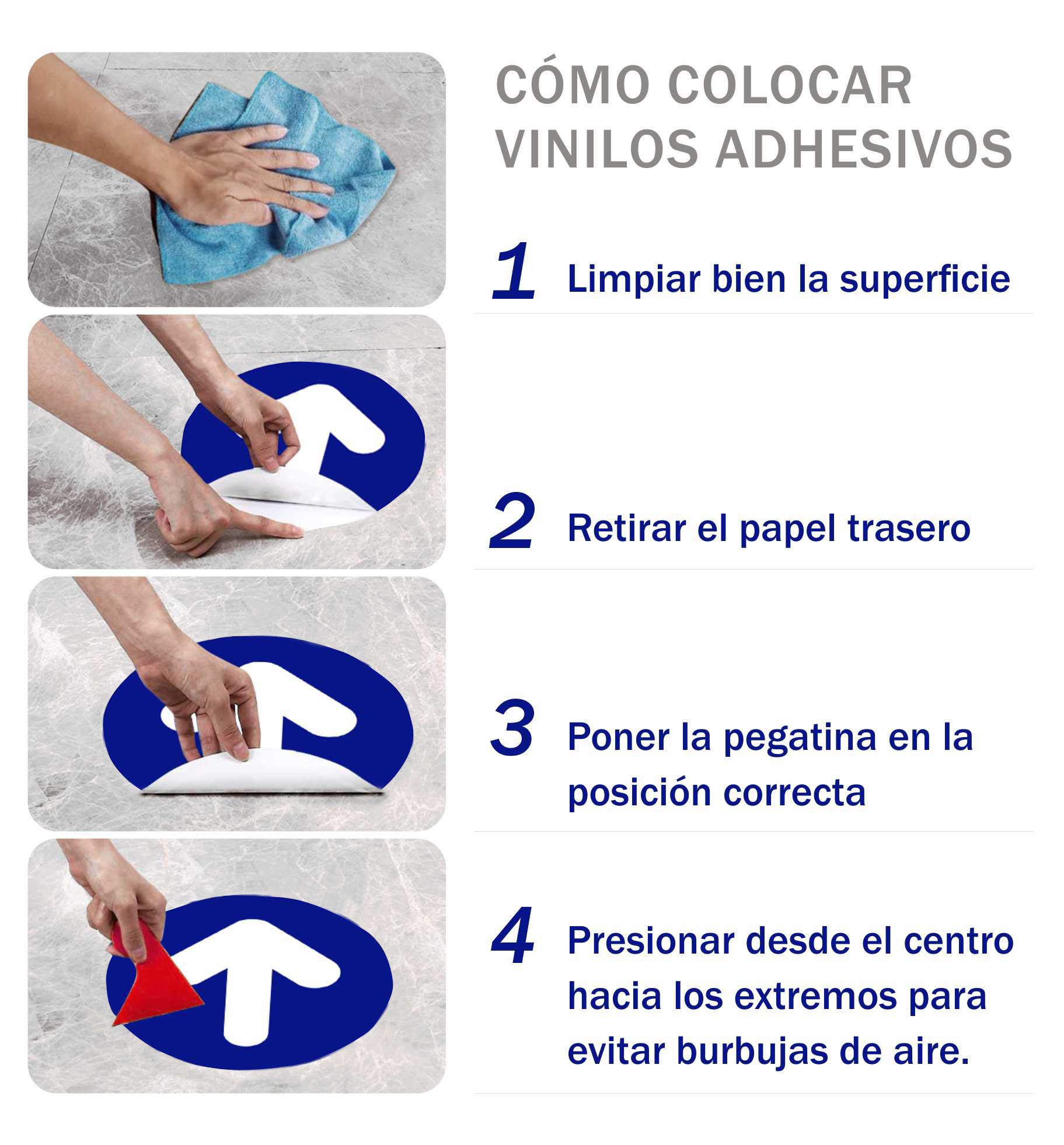 CÓMO COLOCAR VINILOS ADHESIVOS

1 Limpiar bien la superficie

2 Retirar el papel trasero

3 Poner la pegatina en la posición correcta

4 Presionar desde el centro hacia los extremos para evitar burbujas de aire.