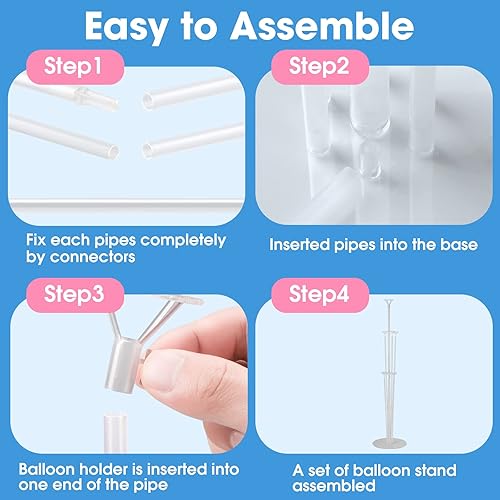 Easy to Assemble

Step1

Fix each pipes completely by connectors

Step2

Inserted pipes into the base

Step3

Balloon holder is inserted into one end of the pipe

Step4

A set of balloon stand assembled