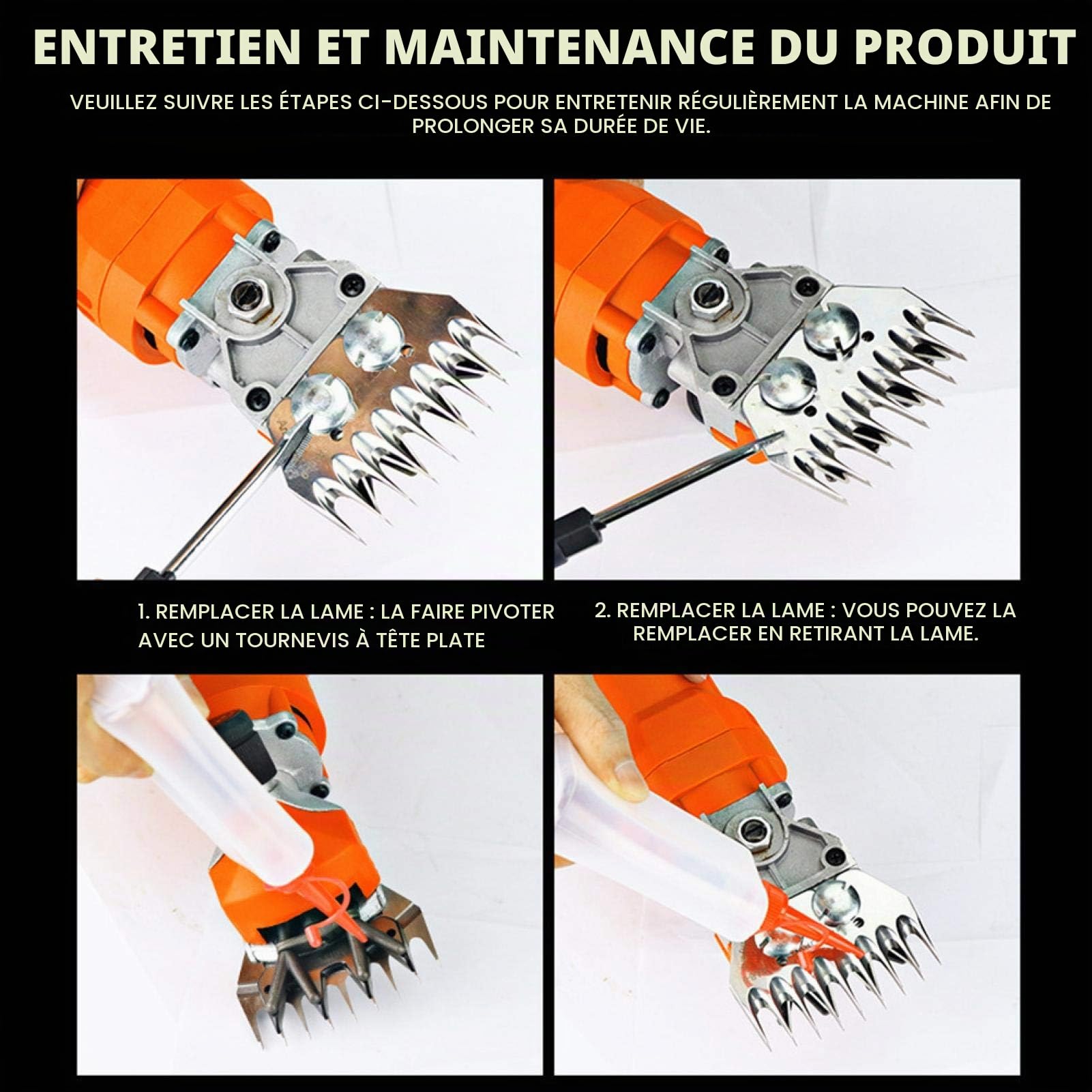 ENTRETIEN ET MAINTENANCE DU PRODUIT

VEUILLEZ SUIVRE LES ÉTAPES CI-DESSOUS POUR ENTRETENIR RÉGULIÈREMENT LA MACHINE AFIN DE PROLONGER SA DURÉE DE VIE.

1. REMPLACER LA LAME : LA FAIRE PIVOTER AVEC UN TOURNEVIS À TÊTE PLATE

2. REMPLACER LA LAME : VOUS POUVEZ LA REMPLACER EN RETIRANT LA LAME.