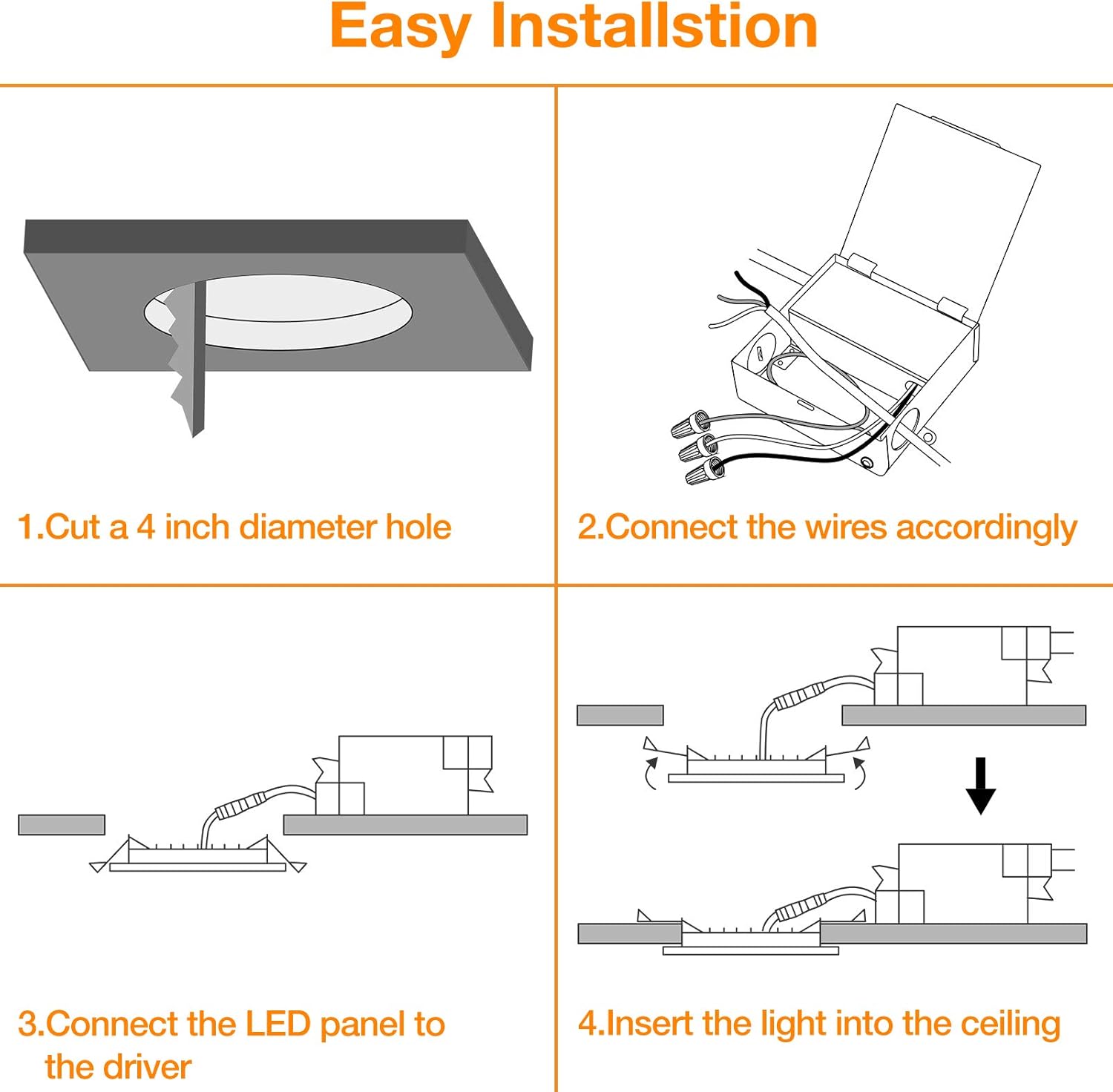 Easy Installstion

1.Cut a 4 inch diameter hole

2.Connect the wires accordingly

3.Connect the LED panel to the driver

4.Insert the light into the ceiling