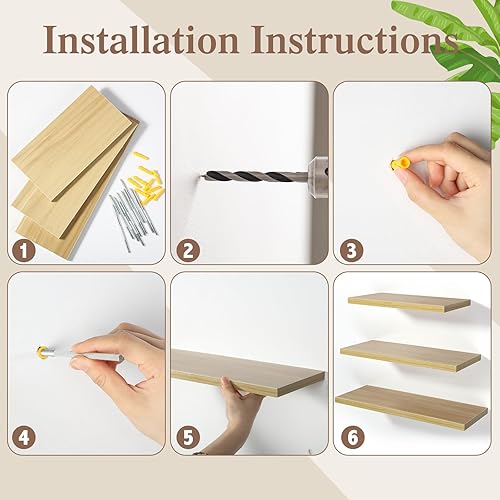 Installation Instructions

1

2

3

4

5

6